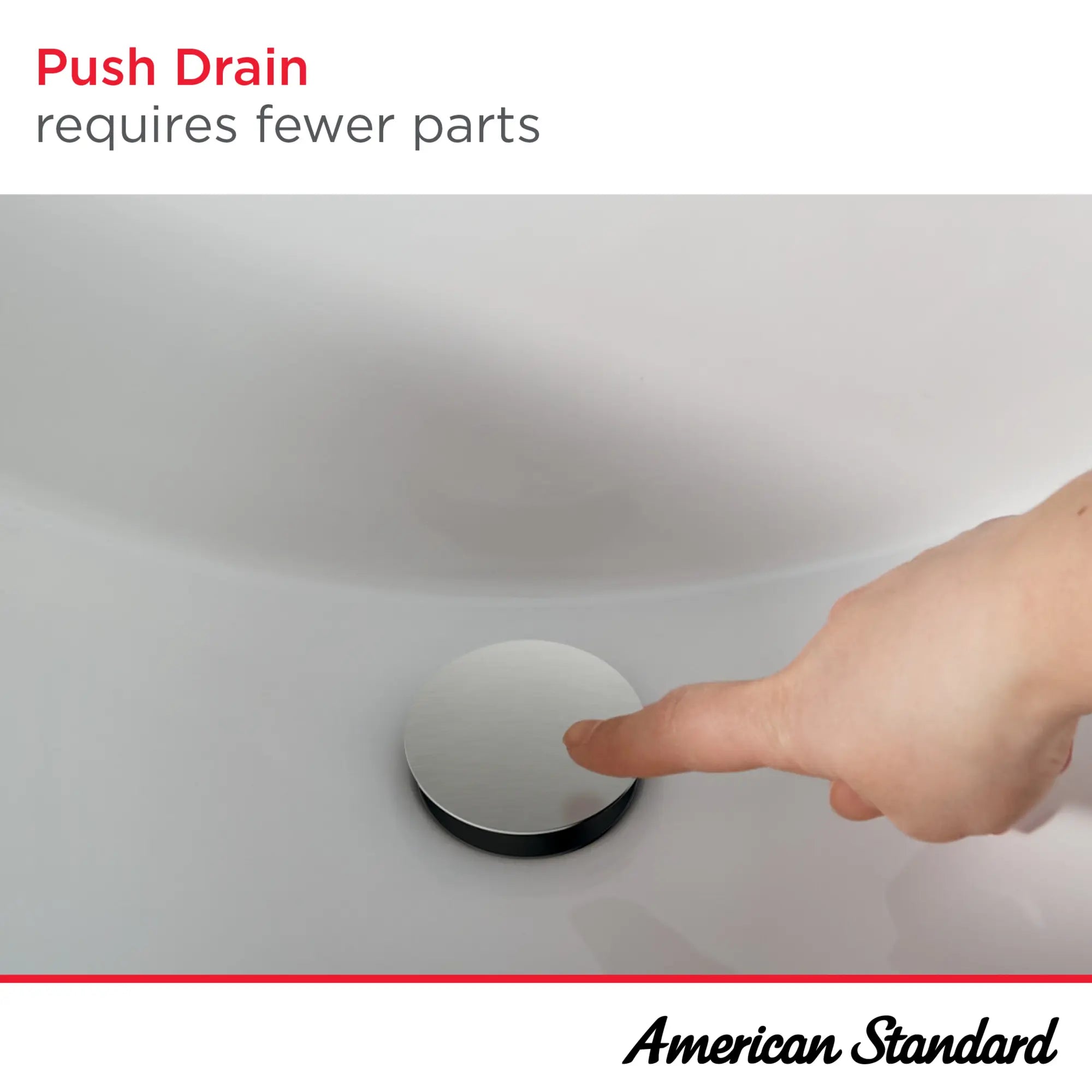 Push Drain
requires fewer parts

American Standard