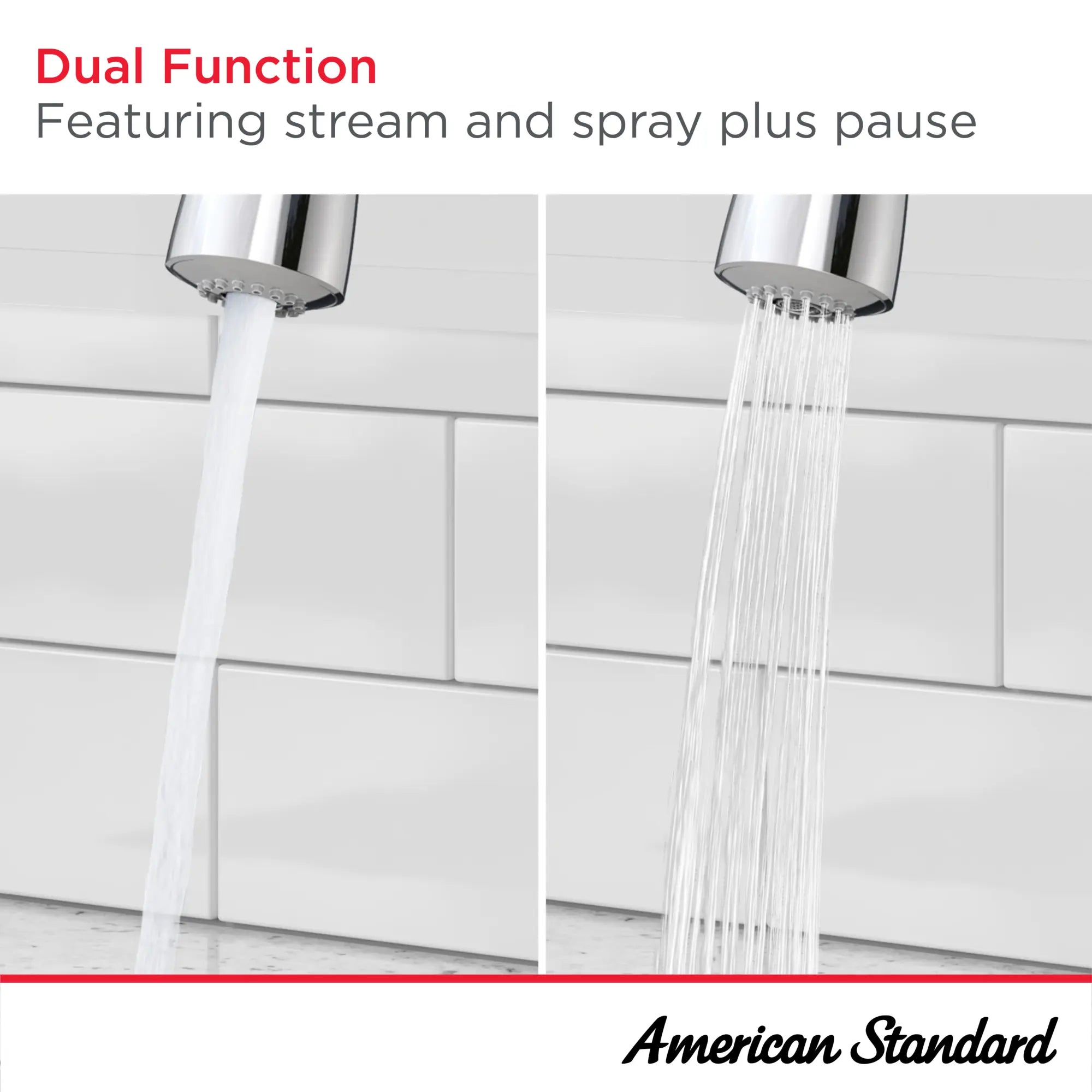 Dual Function
Featuring stream and spray plus pause

American Standard