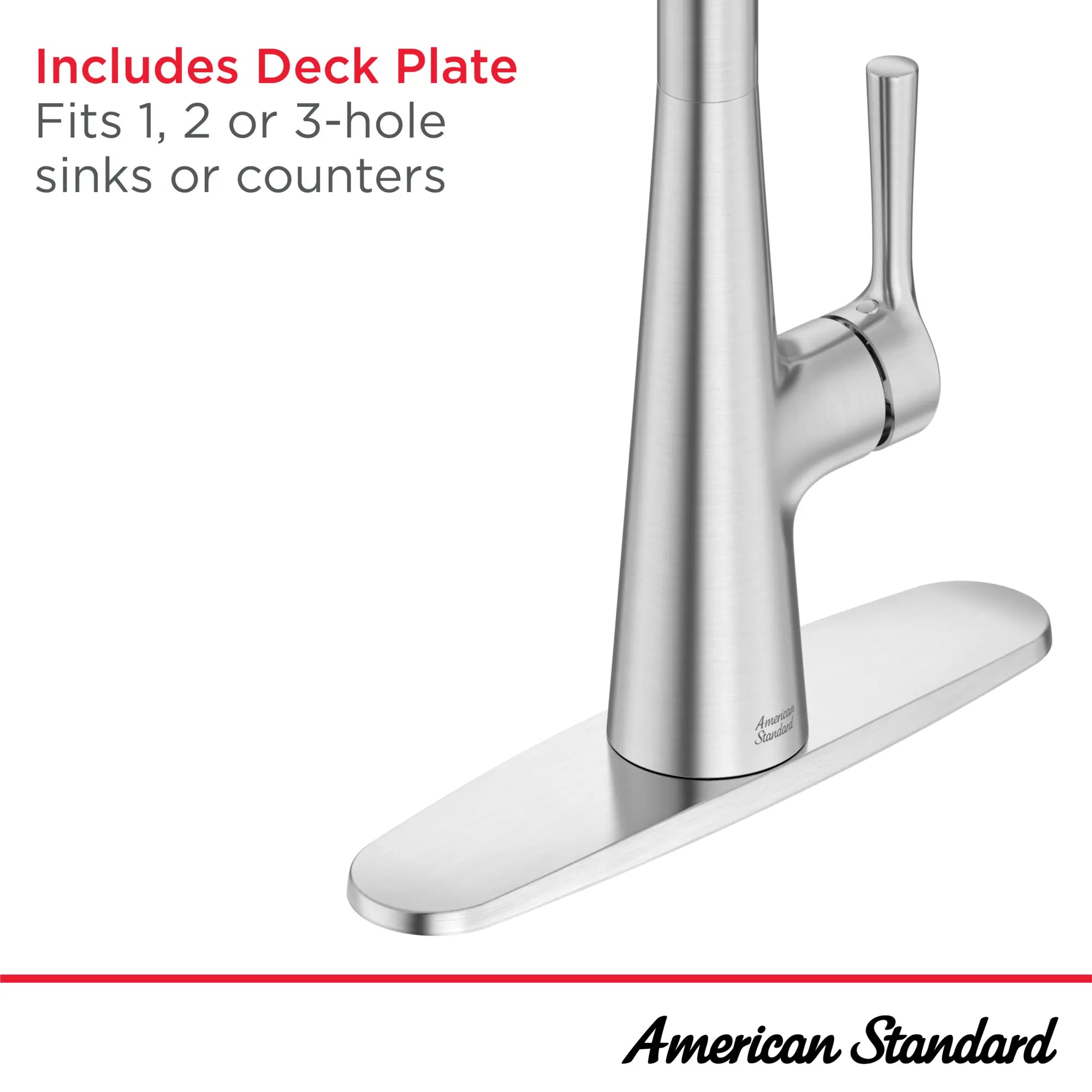 Includes Deck Plate
Fits 1, 2 or 3-hole sinks or counters

American Standard

American Standard