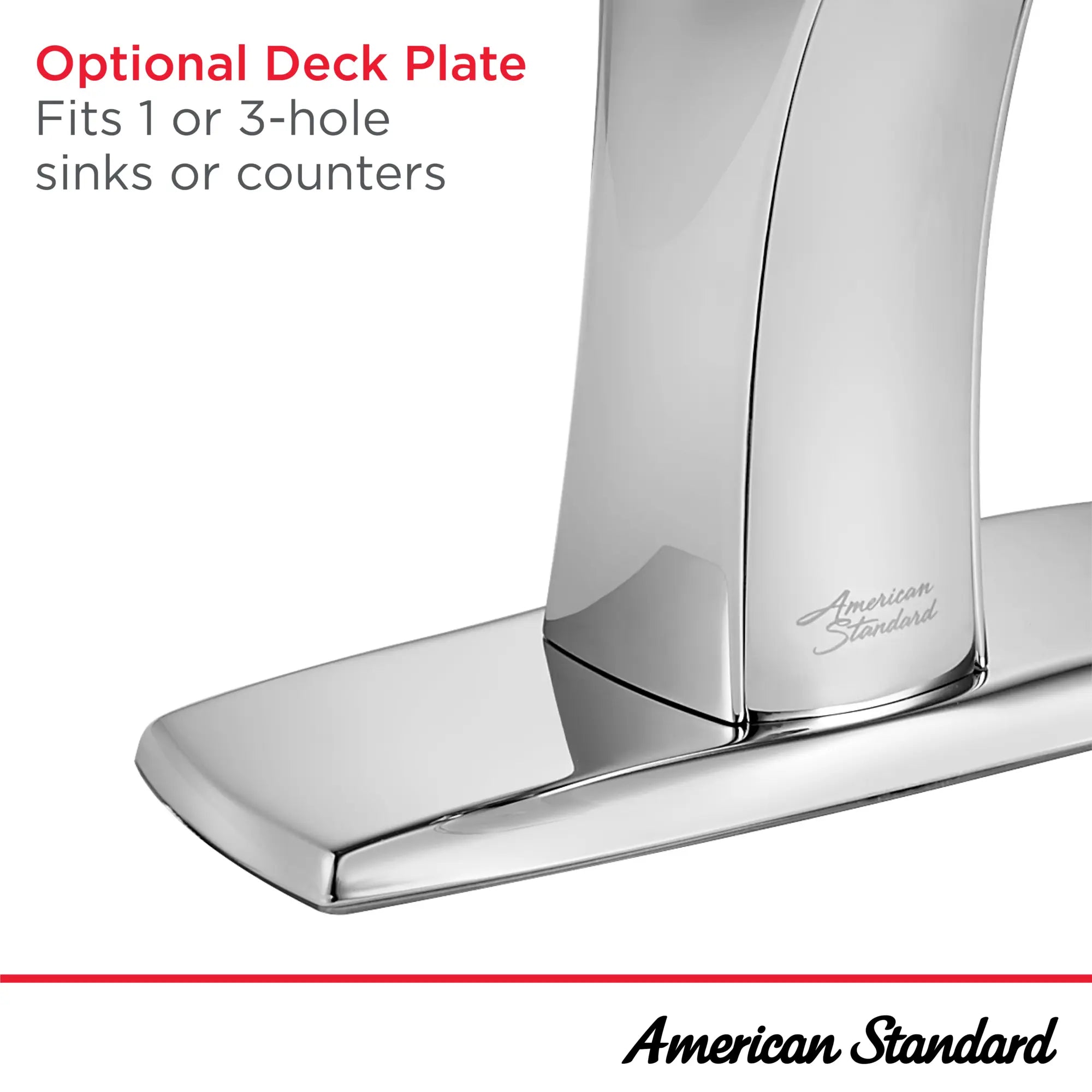 Optional Deck Plate
Fits 1 or 3-hole sinks or counters

American Standard

American Standard