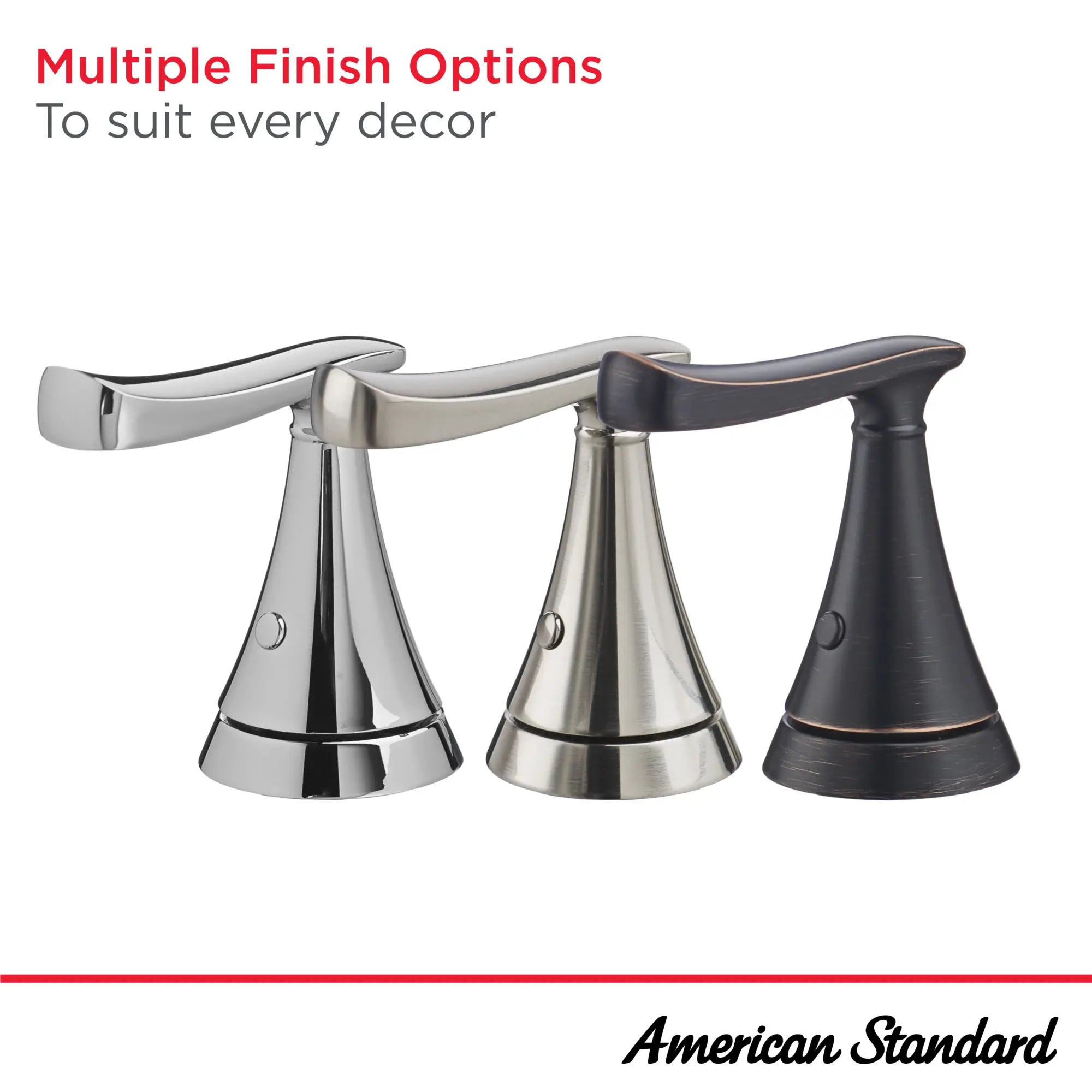 Multiple Finish Options
To suit every decor

American Standard