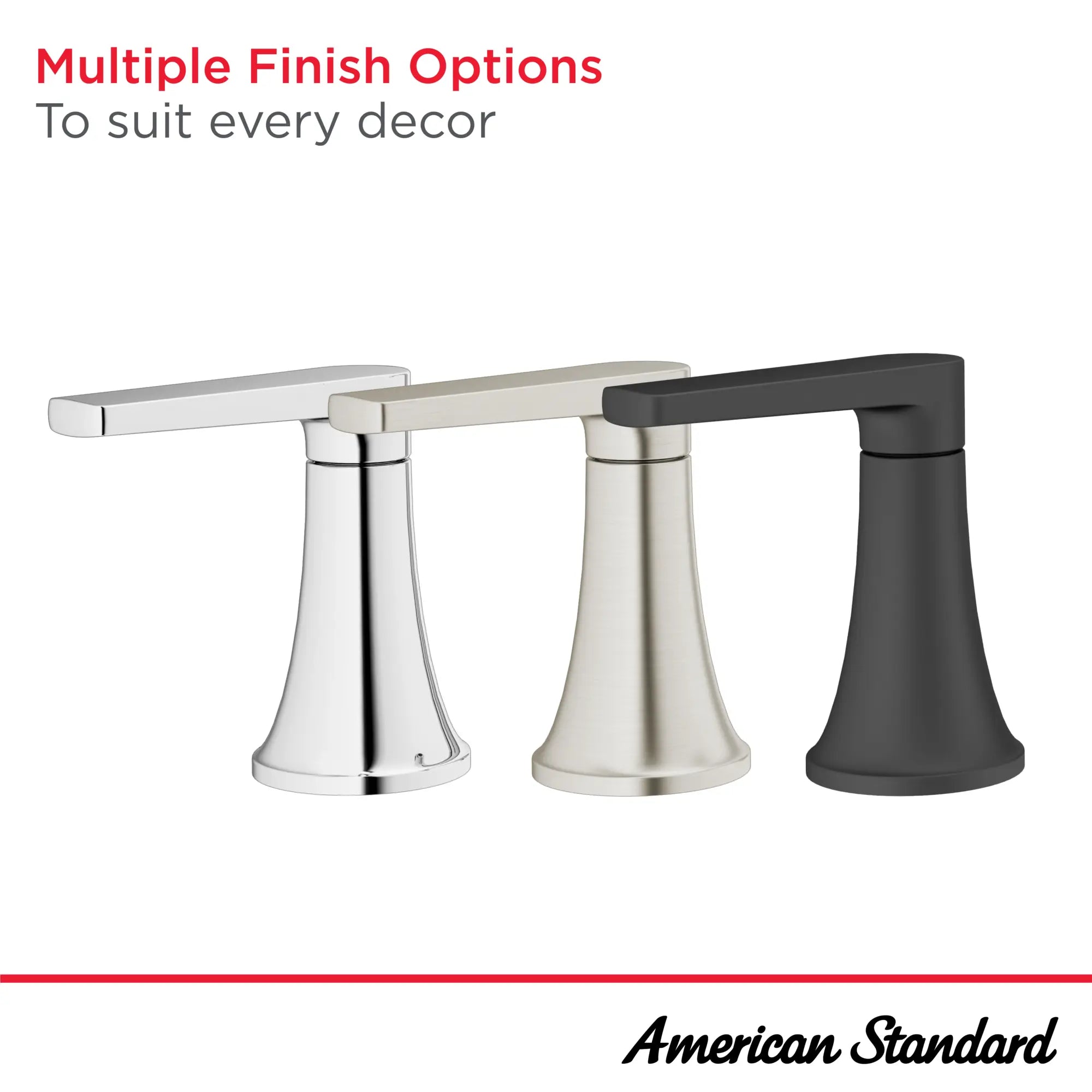 Multiple Finish Options
To suit every decor

American Standard