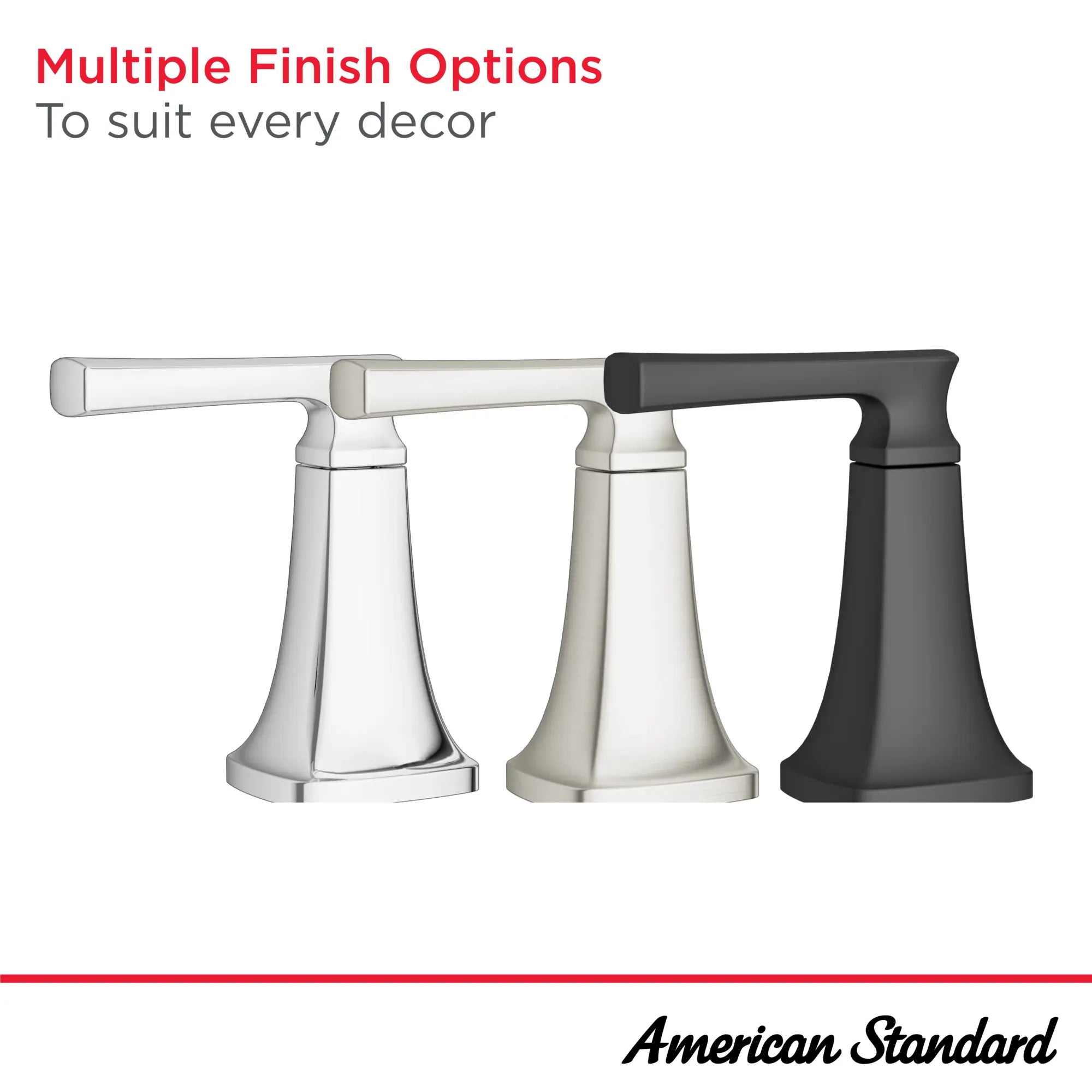 Multiple Finish Options
To suit every decor

American Standard