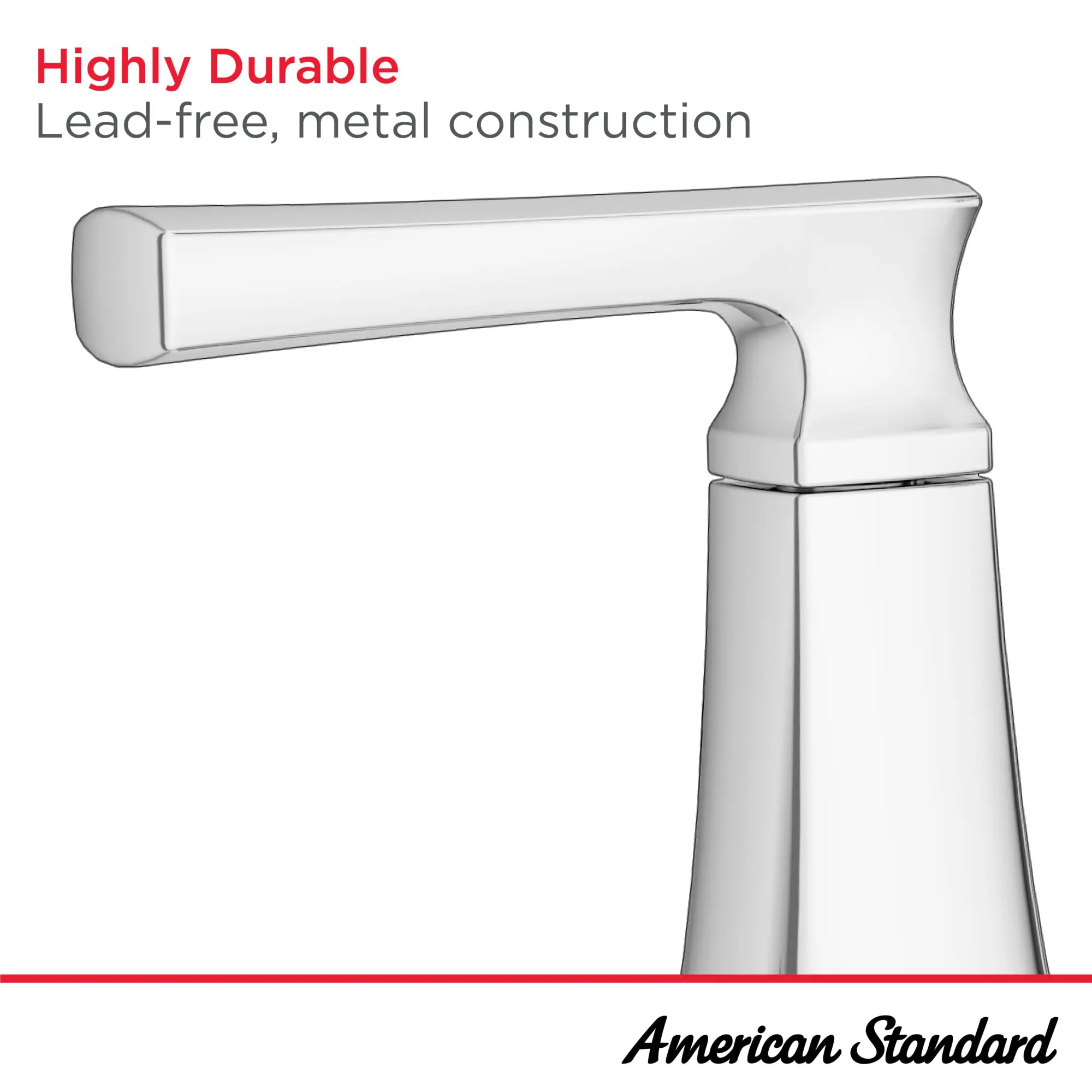 Highly Durable
Lead-free, metal construction

American Standard