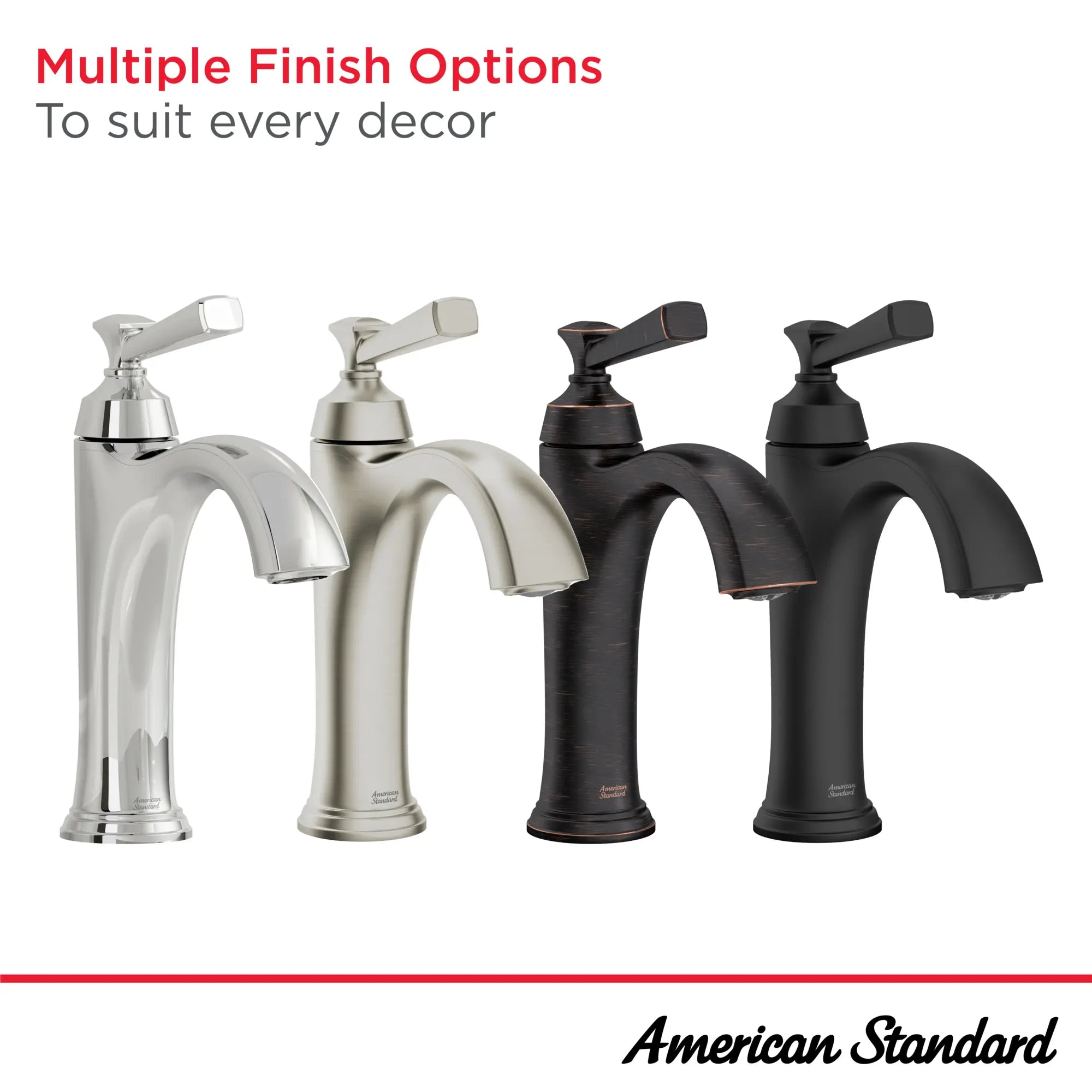 Multiple Finish Options
To suit every decor

American Standard

American Standard

American Standard

American Standard

American Standard