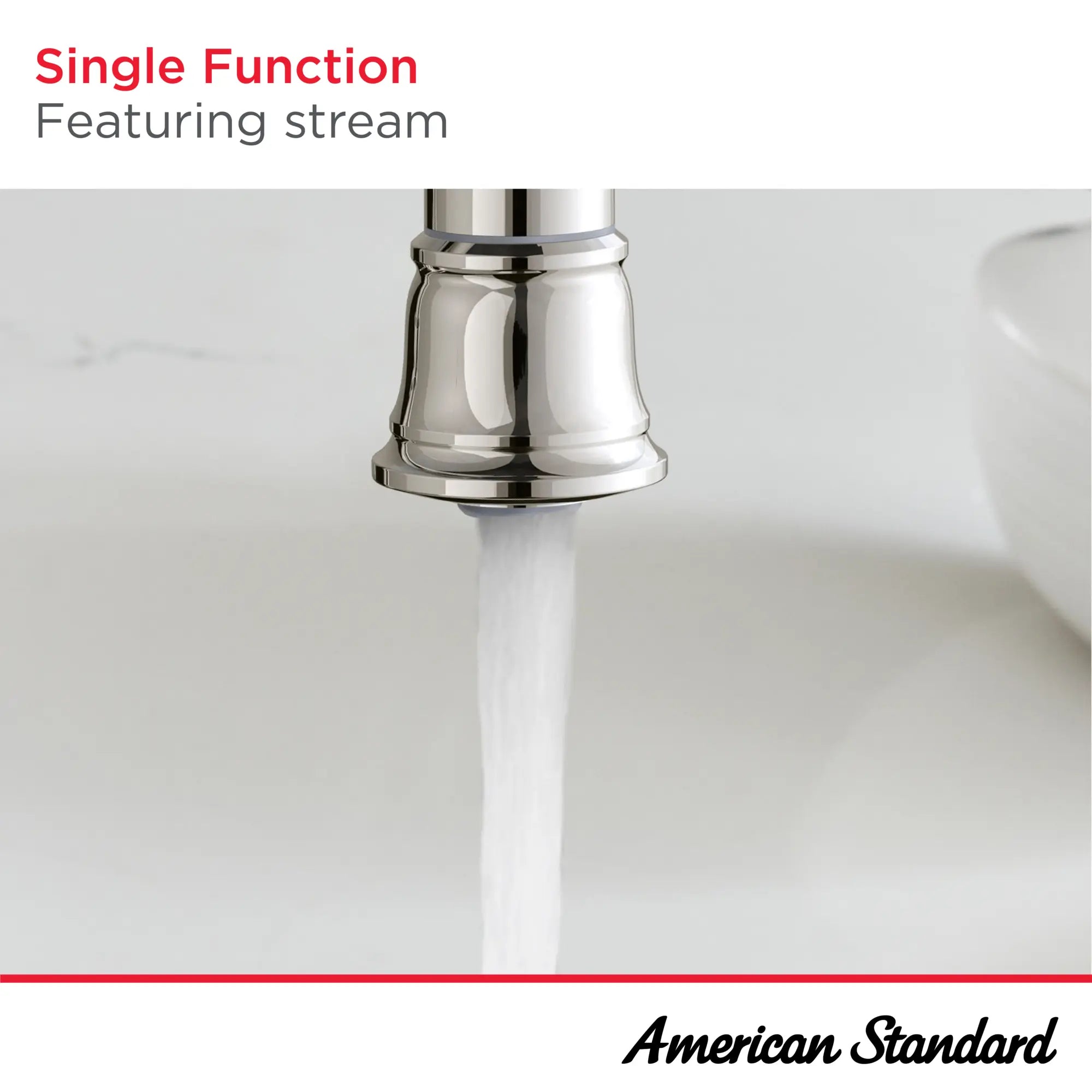 Single Function
Featuring stream

American Standard