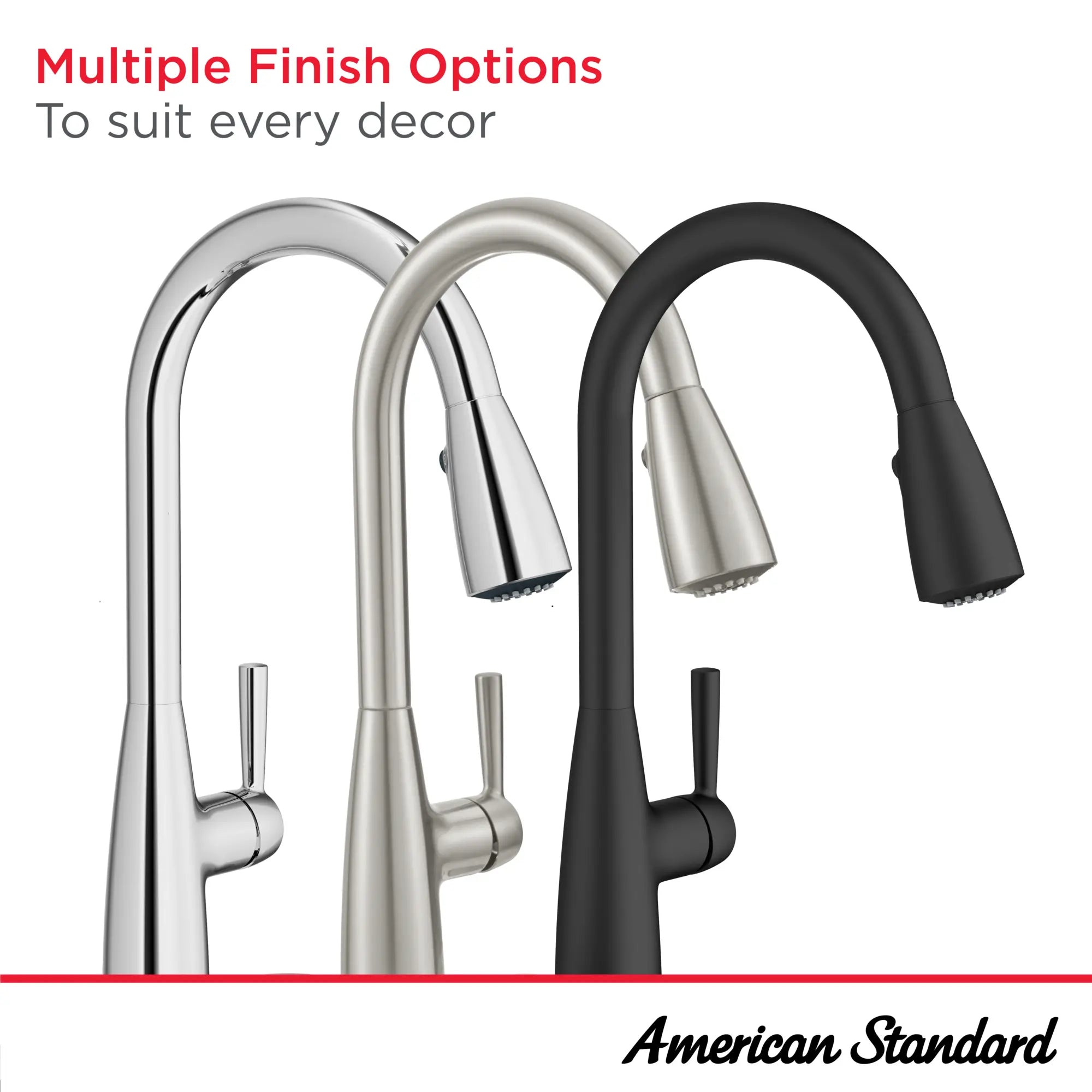 Multiple Finish Options
To suit every decor

American Standard