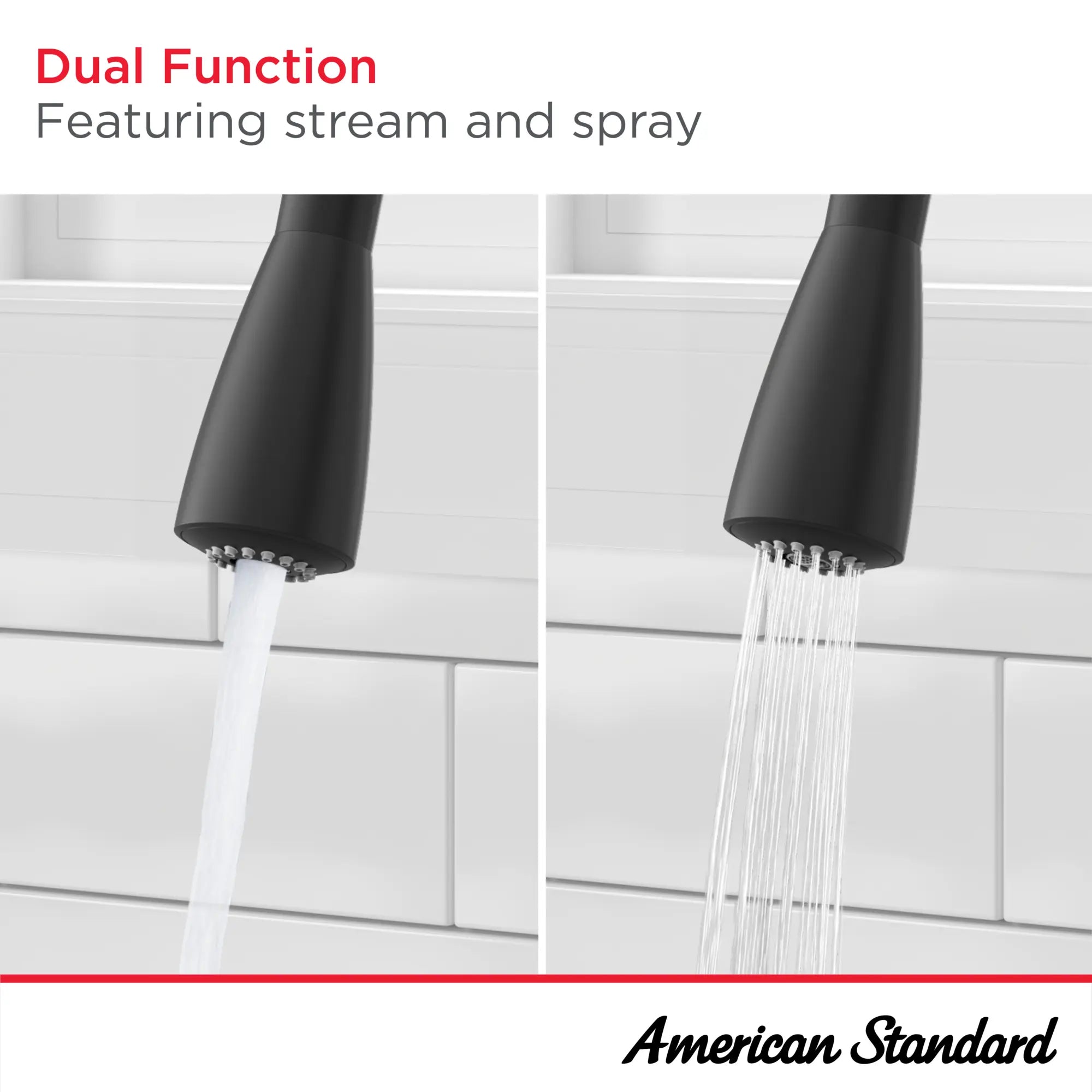 Dual Function
Featuring stream and spray

American Standard