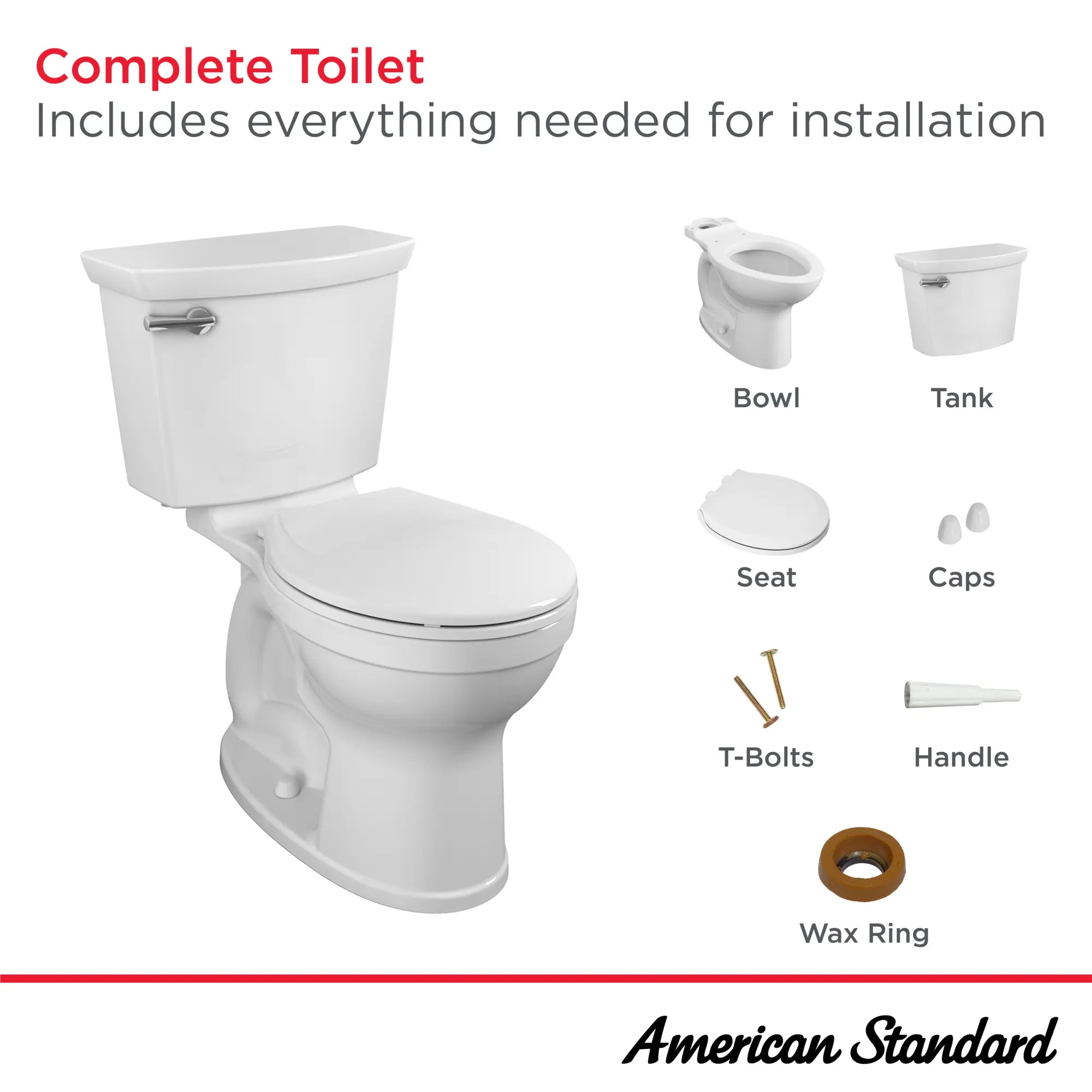 Complete Toilet
Includes everything needed for installation

Bowl

Tank

Seat

Caps

T-Bolts

Handle

Wax Ring

American Standard