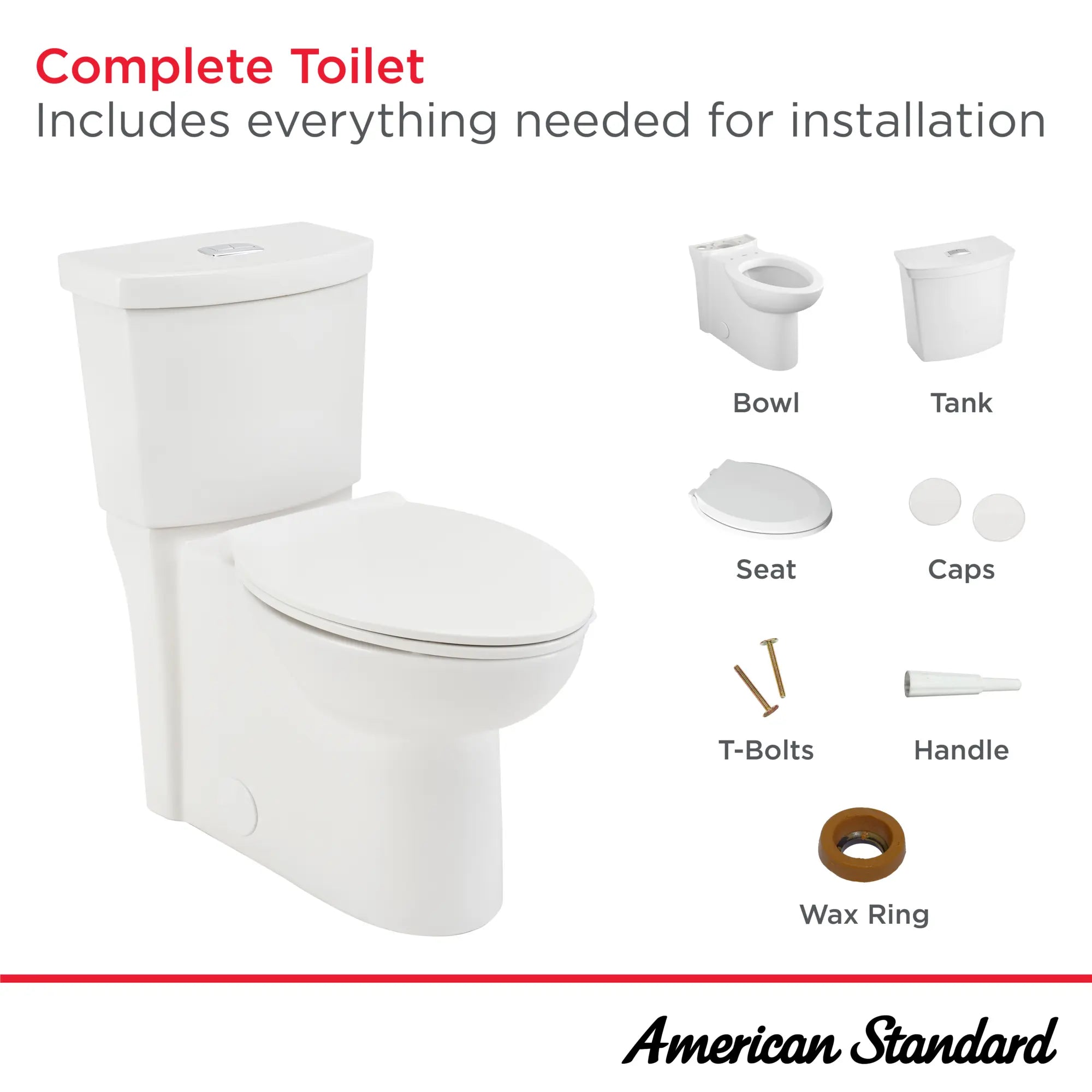 Complete Toilet
Includes everything needed for installation

Bowl

Tank

Seat

Caps

T-Bolts

Handle

Wax Ring

American Standard