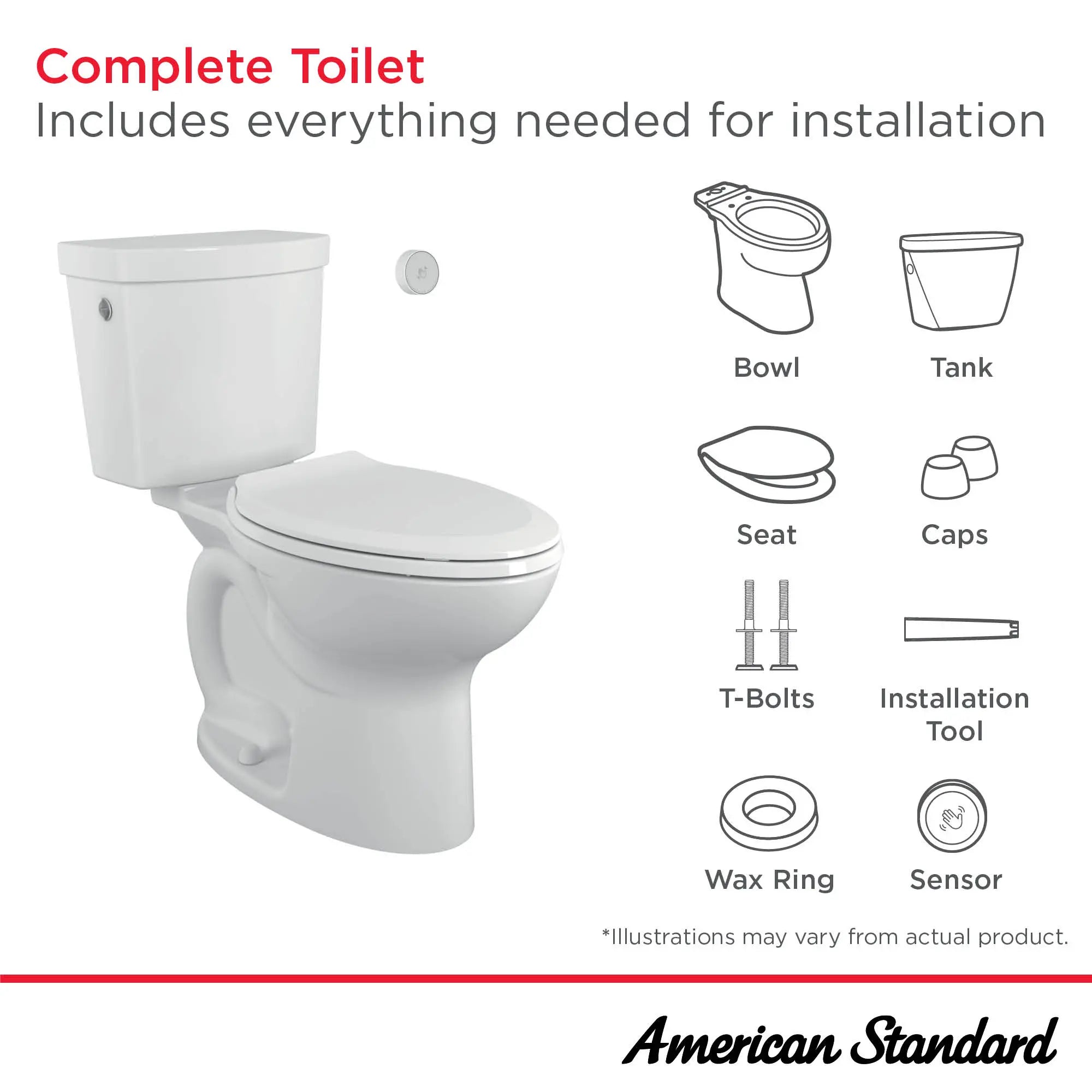 Complete Toilet
Includes everything needed for installation

Bowl

Tank

Seat

Caps

T-Bolts

Installation Tool

Wax Ring

Sensor

*Illustrations may vary from actual product.

American Standard