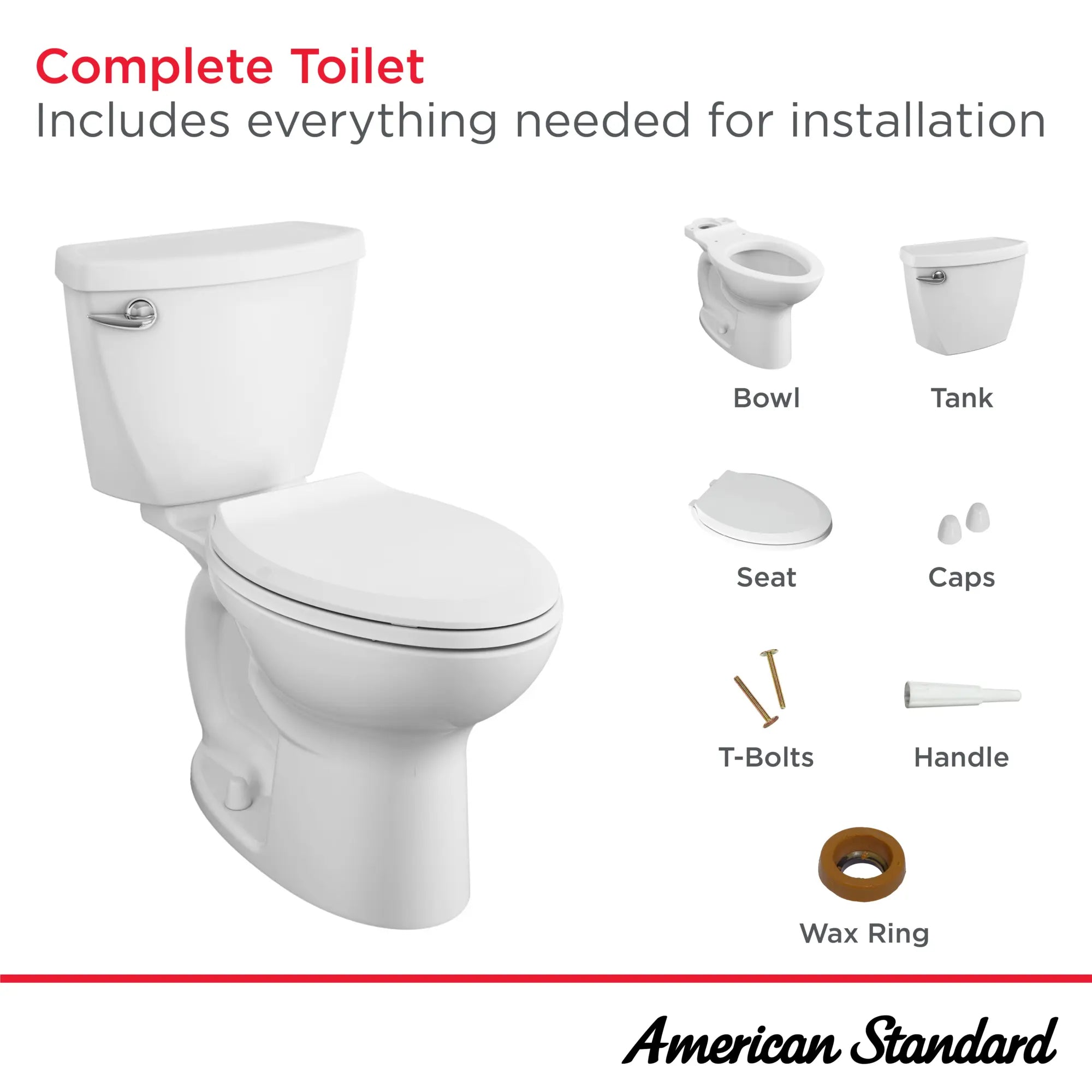 Complete Toilet
Includes everything needed for installation

Bowl

Tank

Seat

Caps

T-Bolts

Handle

Wax Ring

American Standard