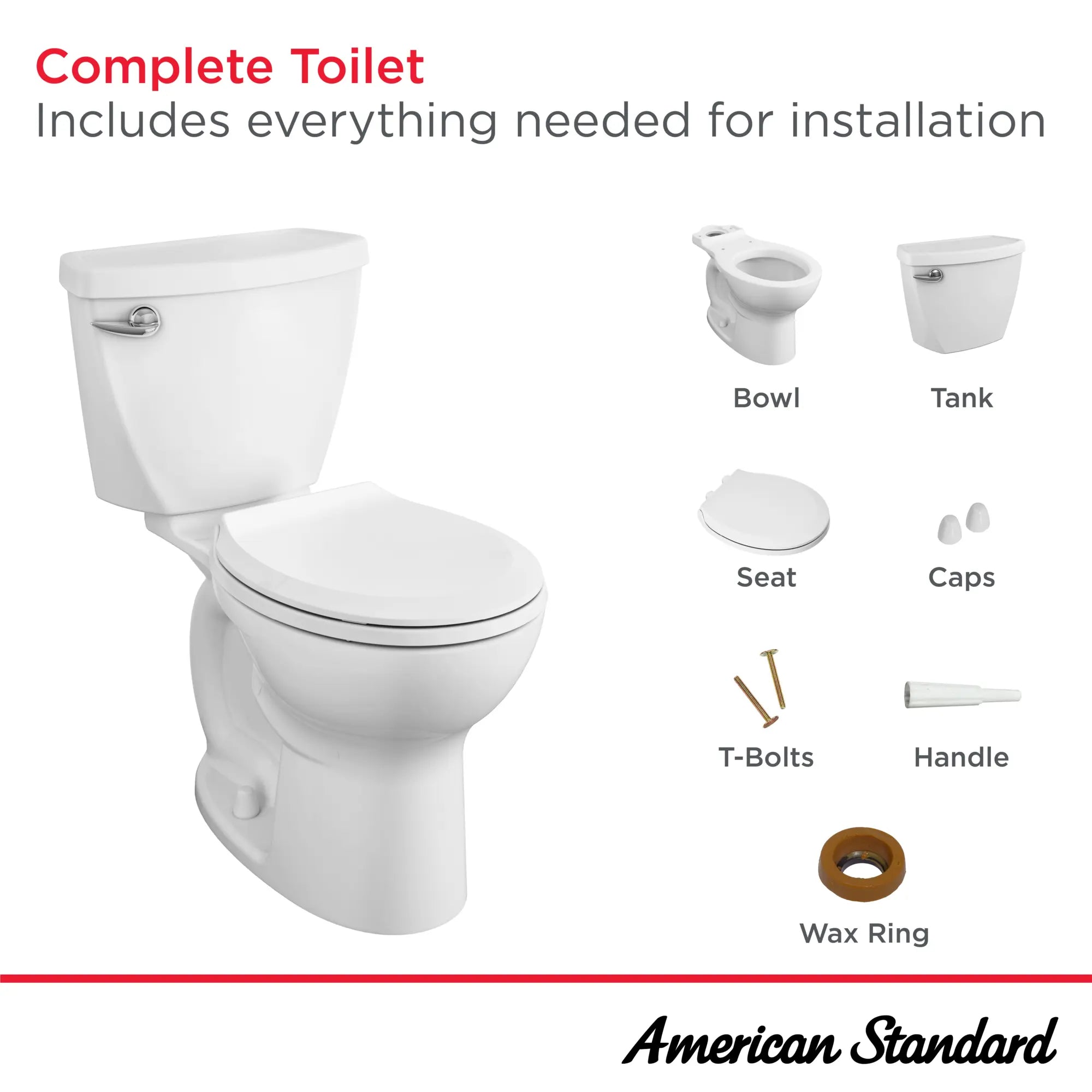 Complete Toilet
Includes everything needed for installation

Bowl

Tank

Seat

Caps

T-Bolts

Handle

Wax Ring

American Standard