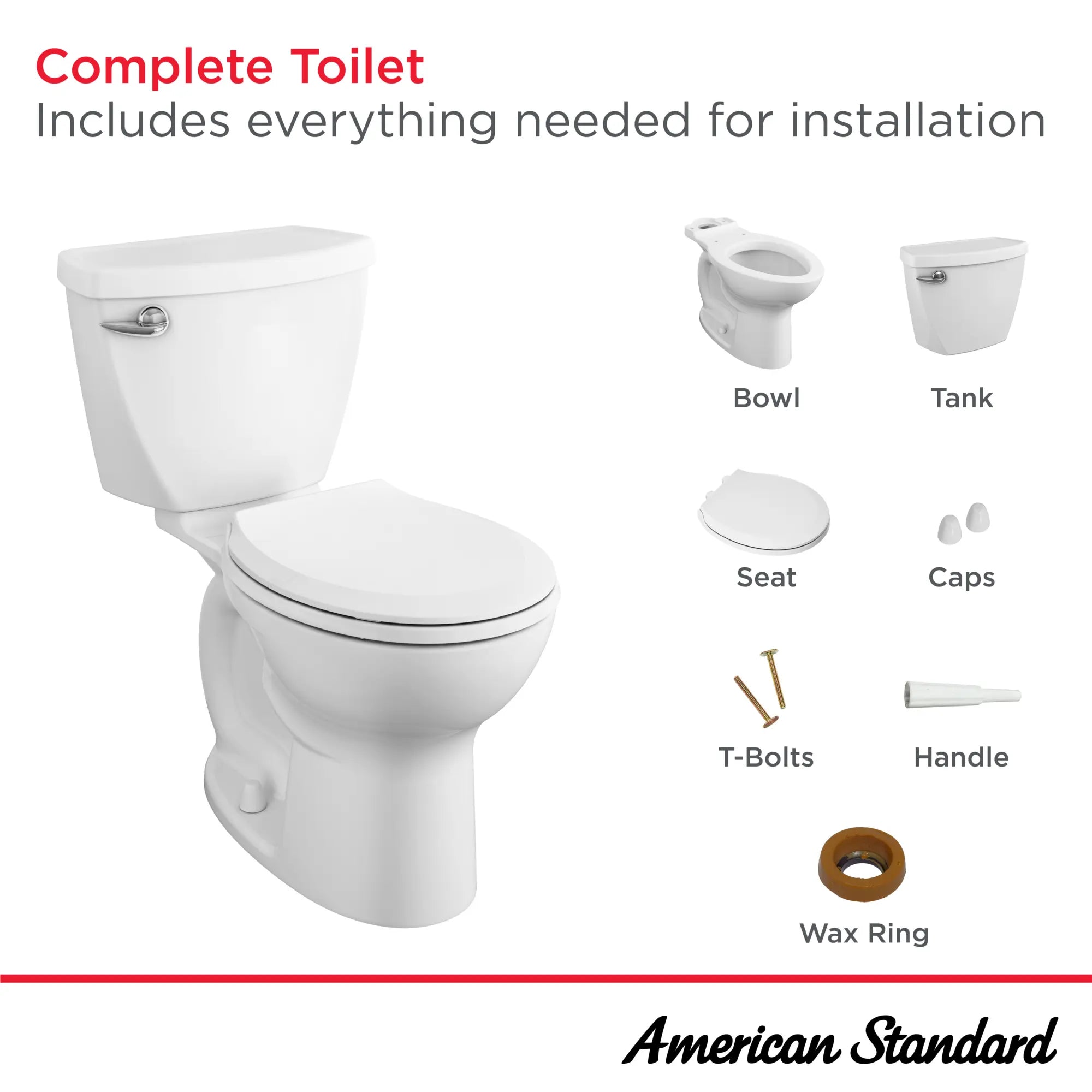 Complete Toilet
Includes everything needed for installation

Bowl

Tank

Seat

Caps

T-Bolts

Handle

Wax Ring

American Standard