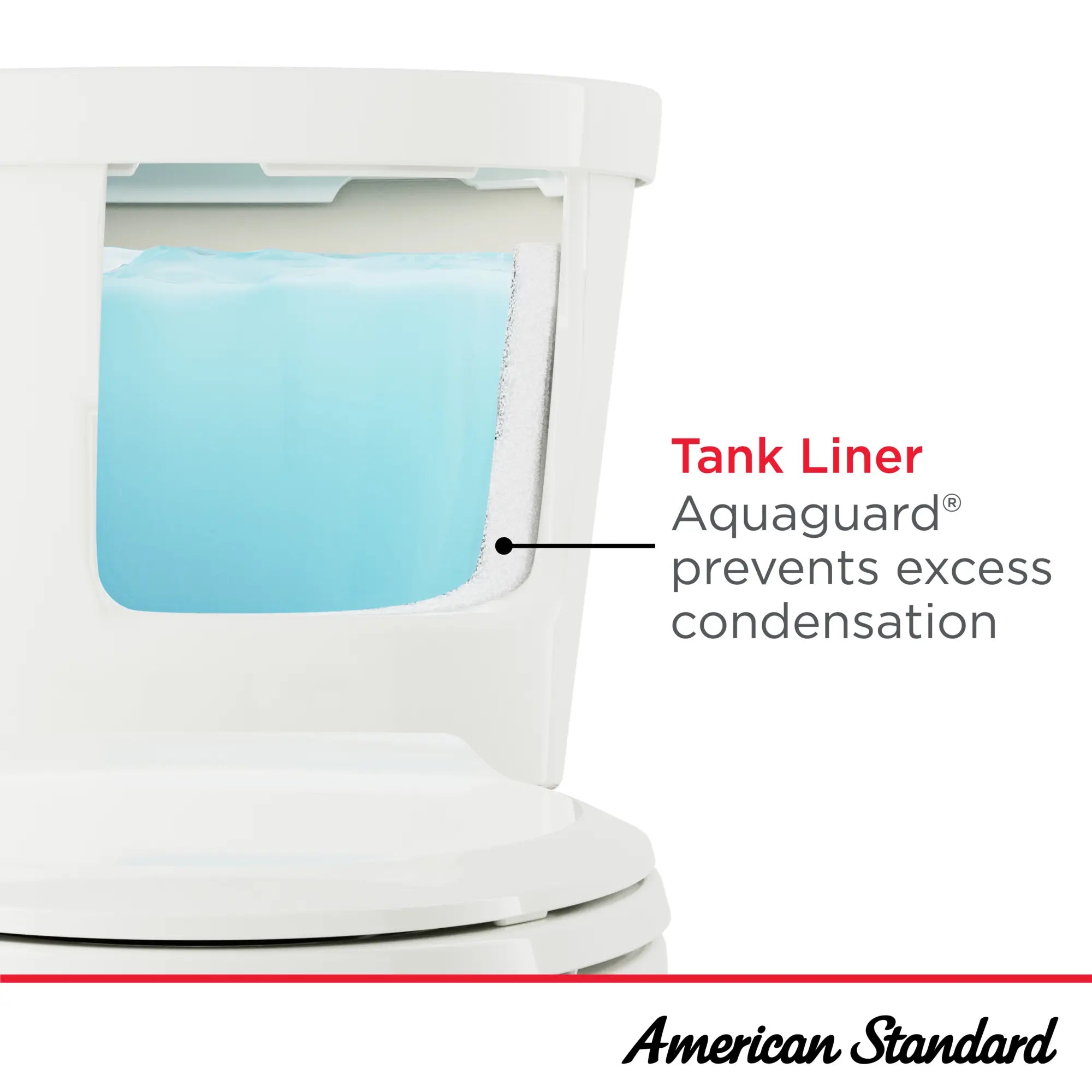 Tank Liner
Aquaguard® prevents excess condensation

American Standard