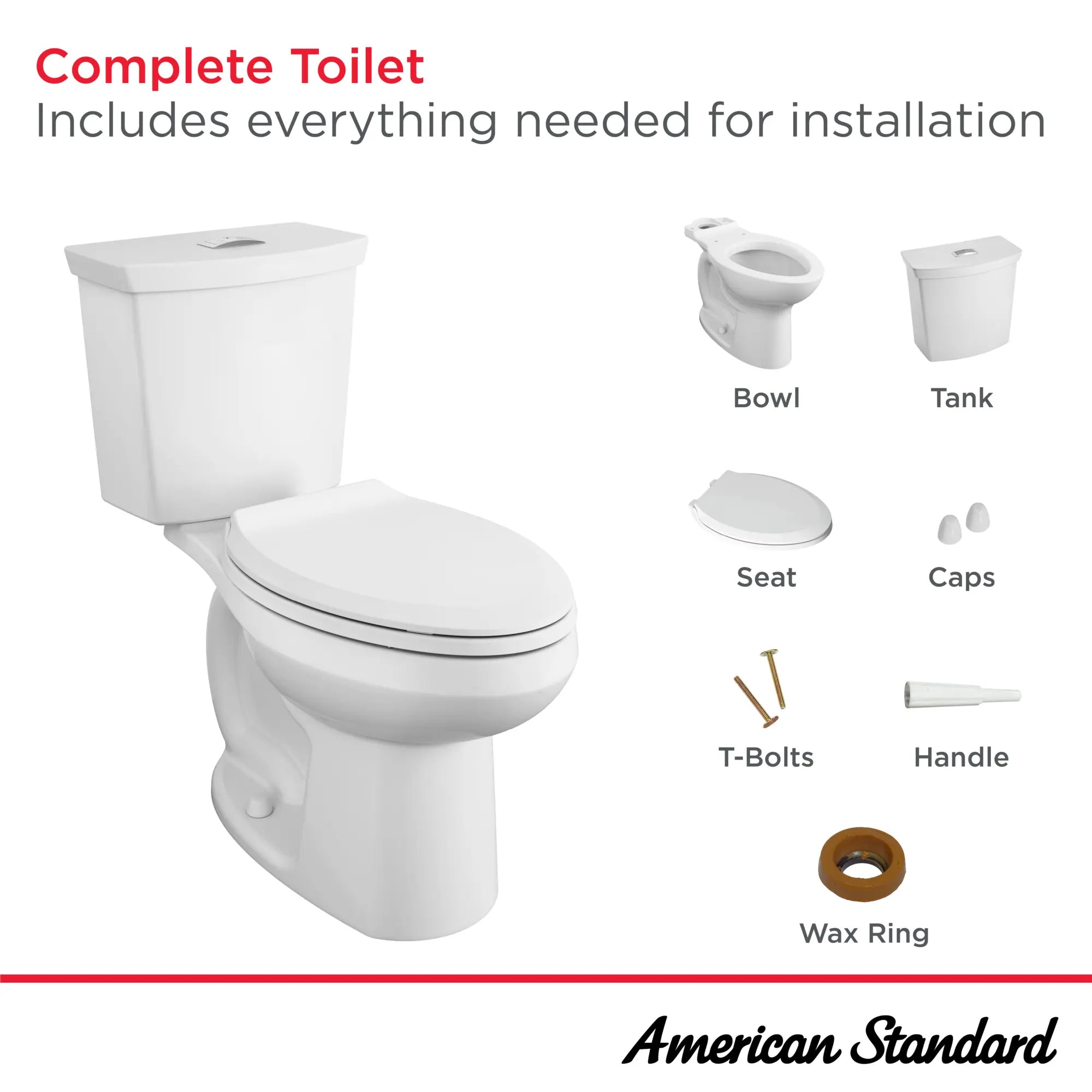 Complete Toilet
Includes everything needed for installation

Bowl

Tank

Seat

Caps

T-Bolts

Handle

Wax Ring

American Standard