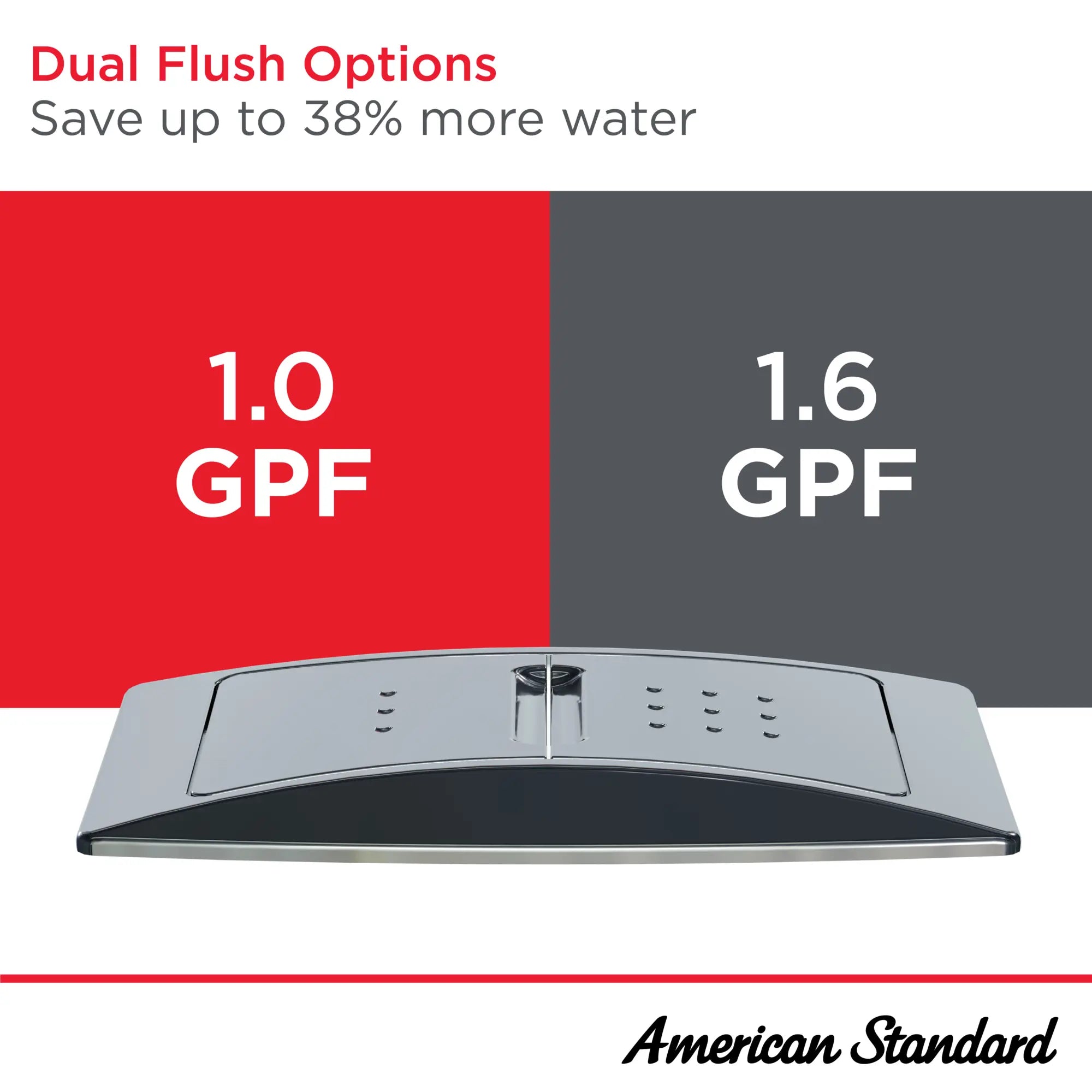 Dual Flush Options
Save up to 38% more water

1.0
GPF

1.6
GPF

American Standard