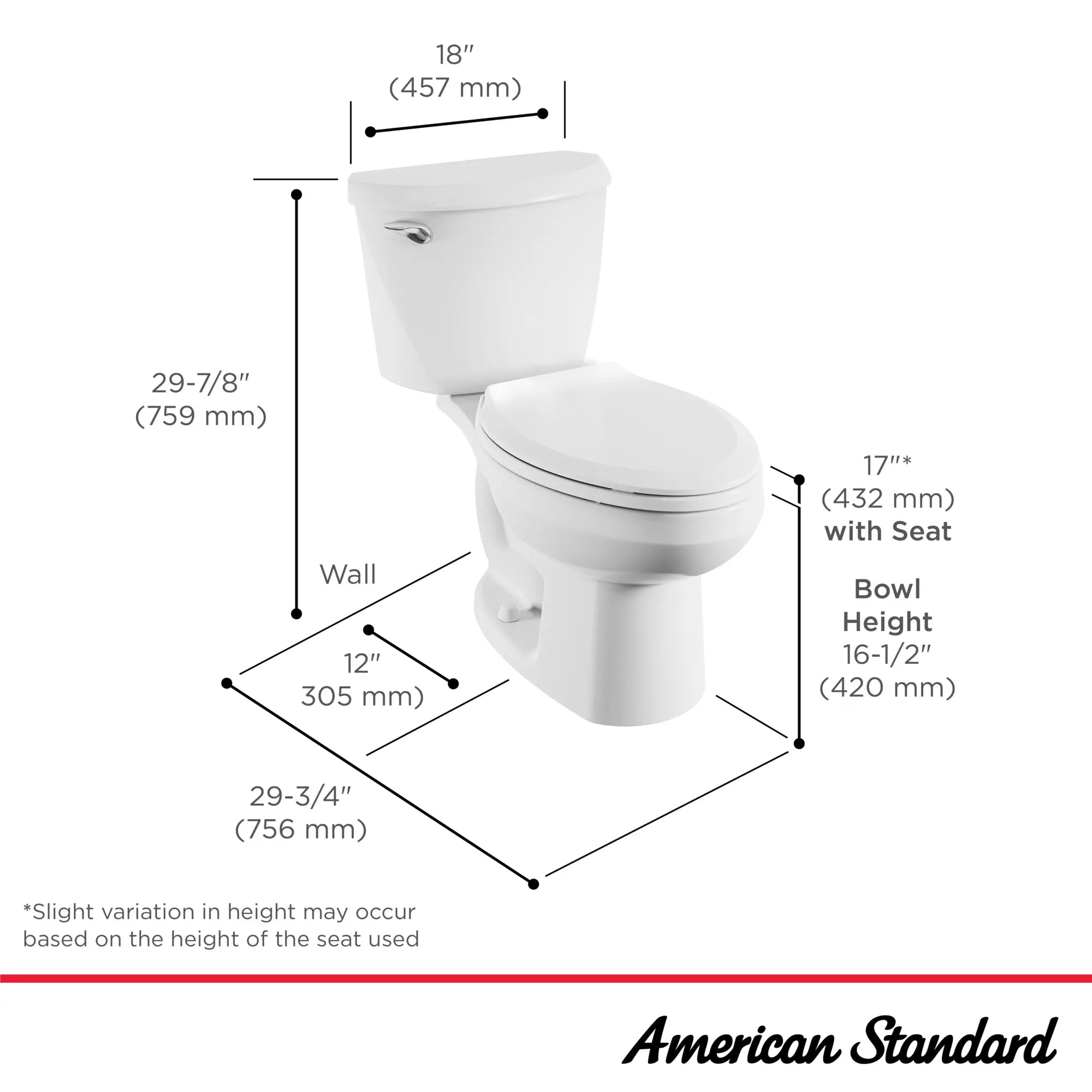 18″
(457 mm)

29-7/8″
(759 mm)

17″*
(432 mm)
with Seat

Bowl
Height
16-1/2″
(420 mm)

Wall

12″
305 mm)

29-3/4″
(756 mm)

*Slight variation in height may occur based on the height of the seat used

American Standard