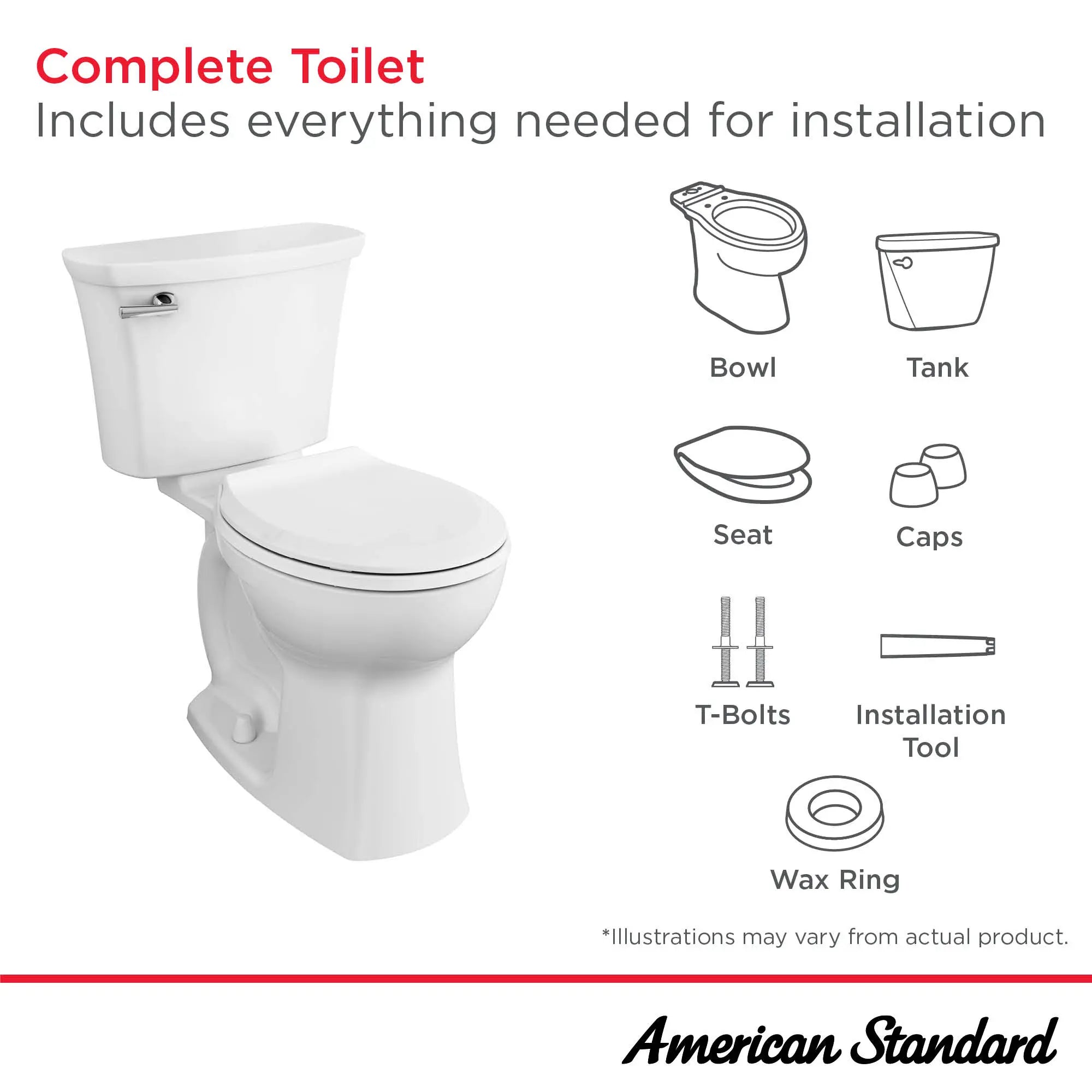 Complete Toilet
Includes everything needed for installation

Bowl

Tank

Seat

Caps

T-Bolts

Installation Tool

Wax Ring

*Illustrations may vary from actual product.

American Standard