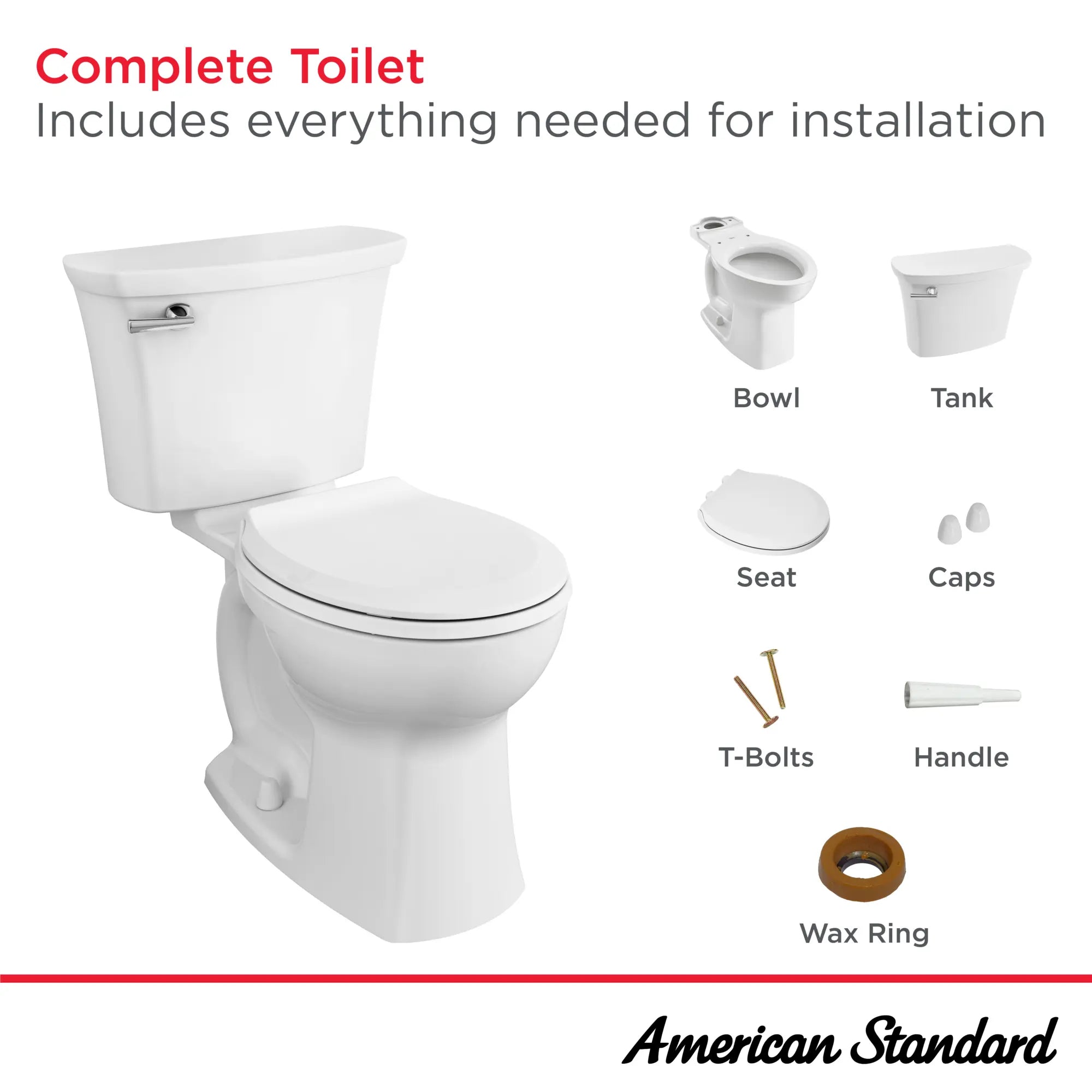 Complete Toilet
Includes everything needed for installation

Bowl

Tank

Seat

Caps

T-Bolts

Handle

Wax Ring

American Standard