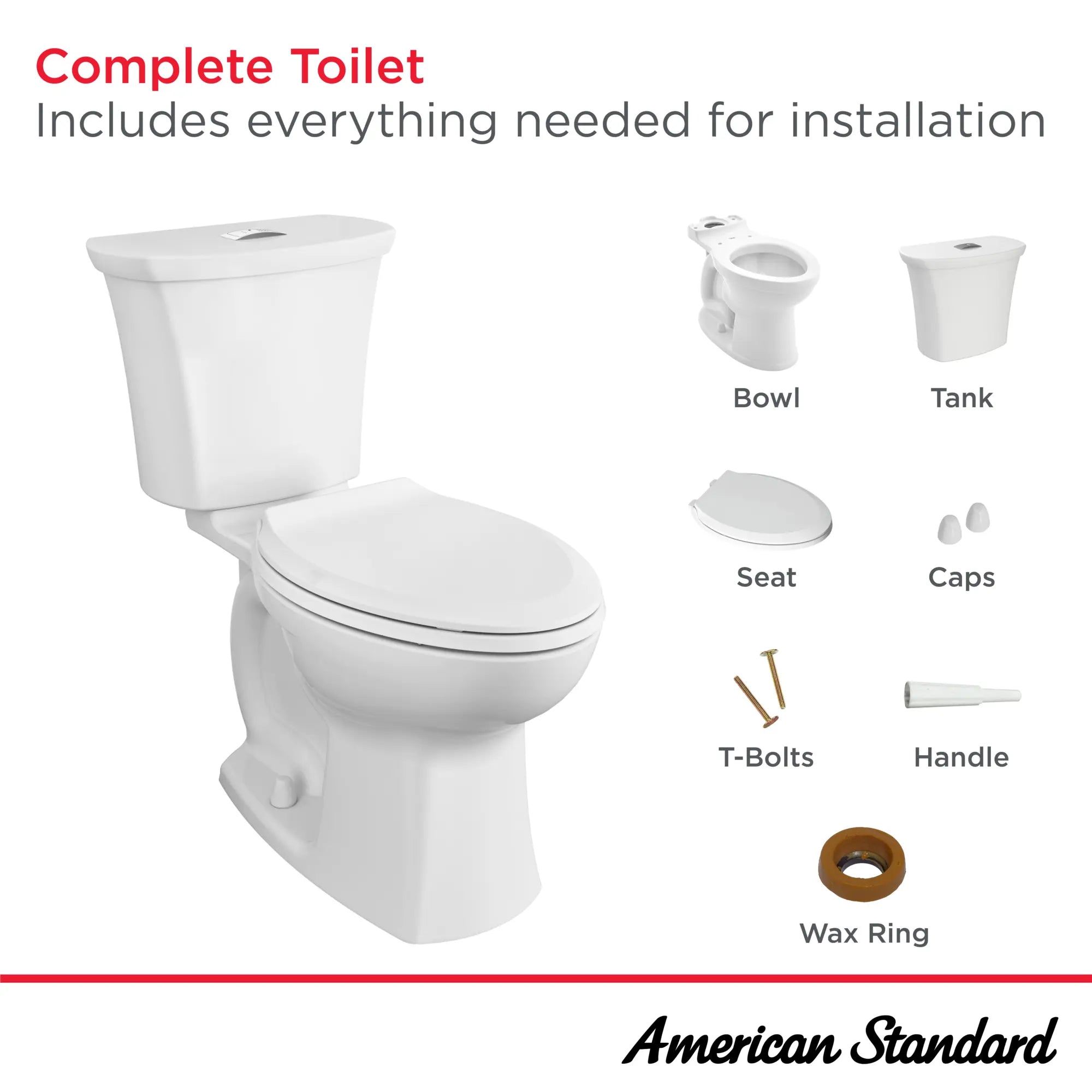 Complete Toilet
Includes everything needed for installation

Bowl

Tank

Seat

Caps

T-Bolts

Handle

Wax Ring

American Standard