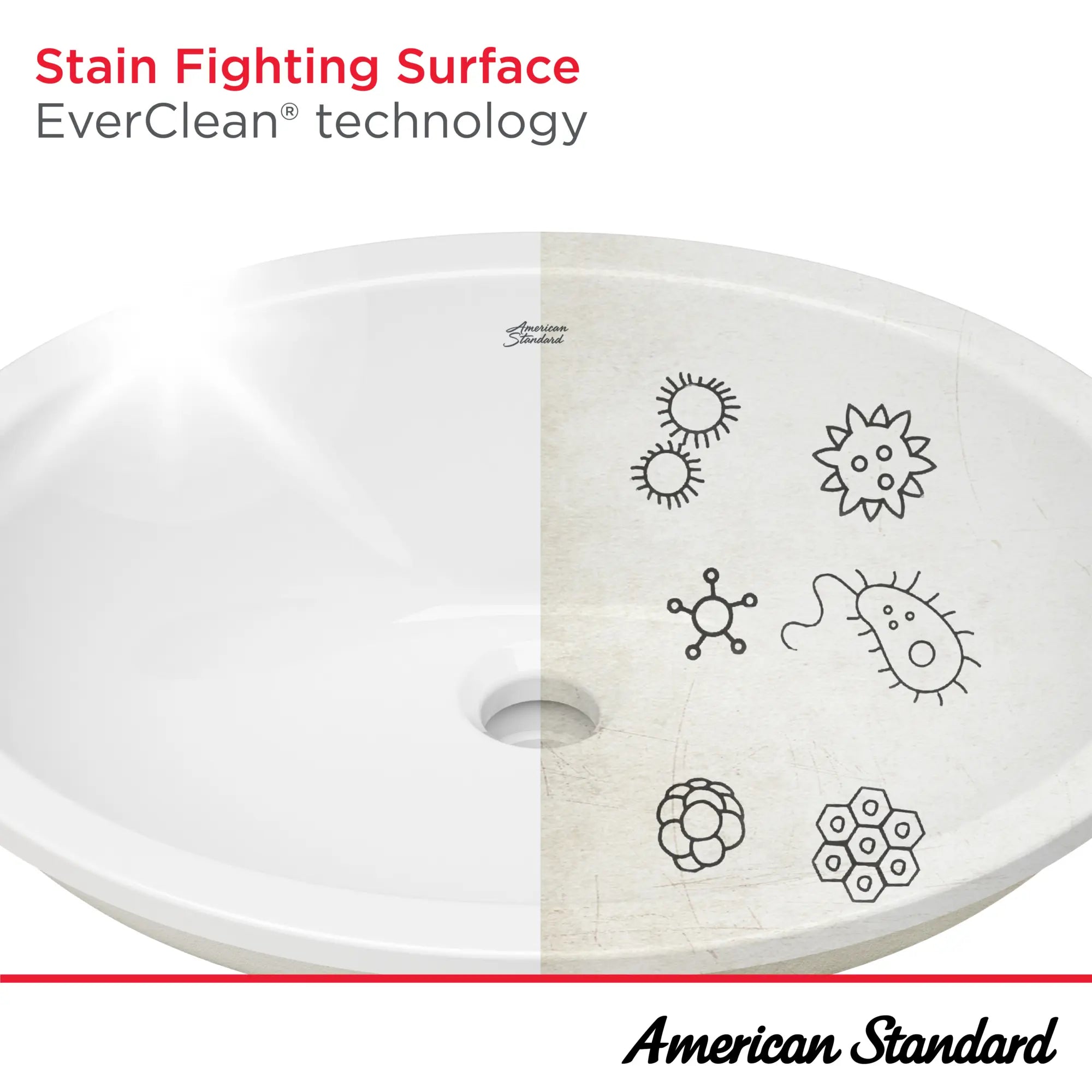 Stain Fighting Surface
EverClean® technology

American Standard

American Standard