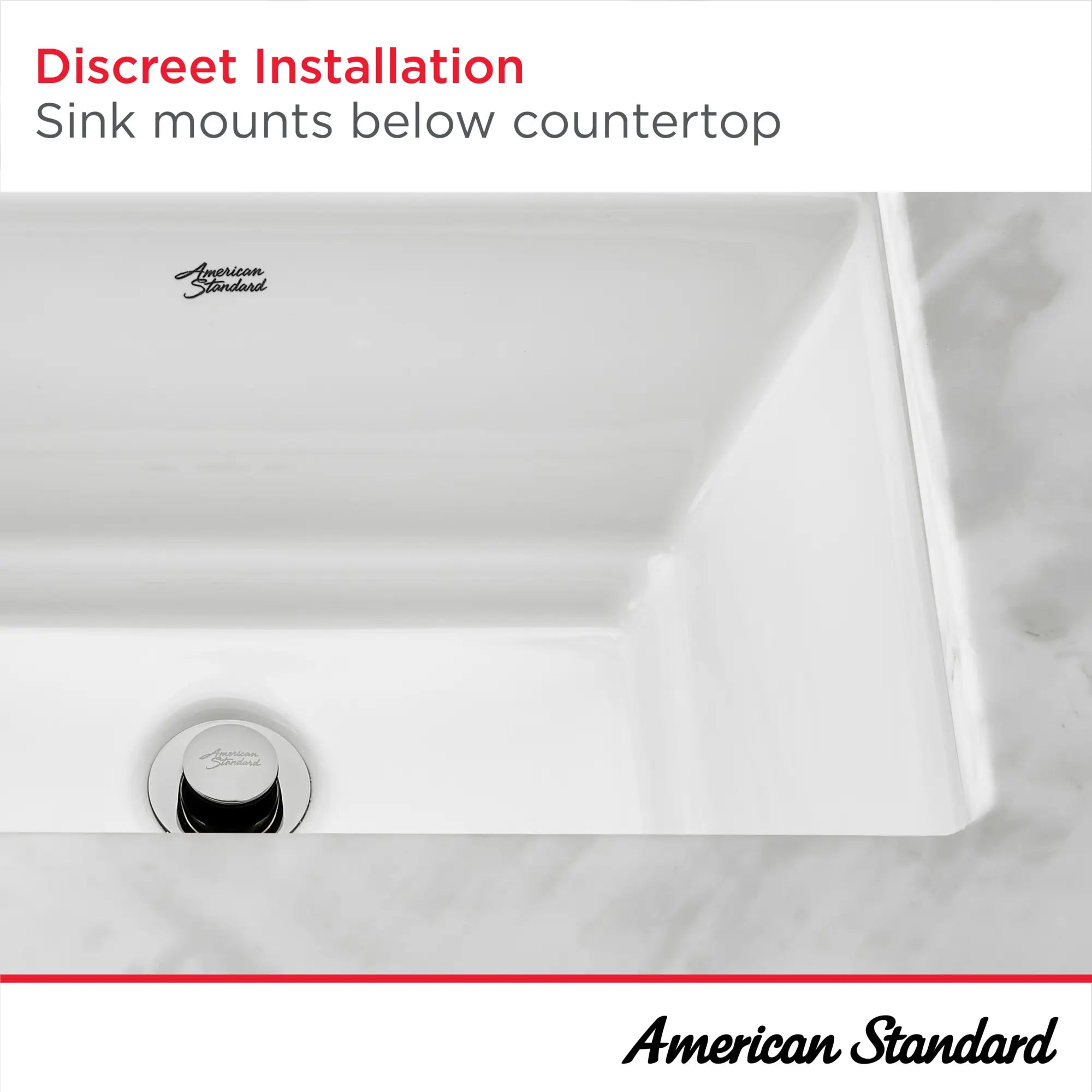 Discreet Installation
Sink mounts below countertop

American Standard

American Standard

American Standard