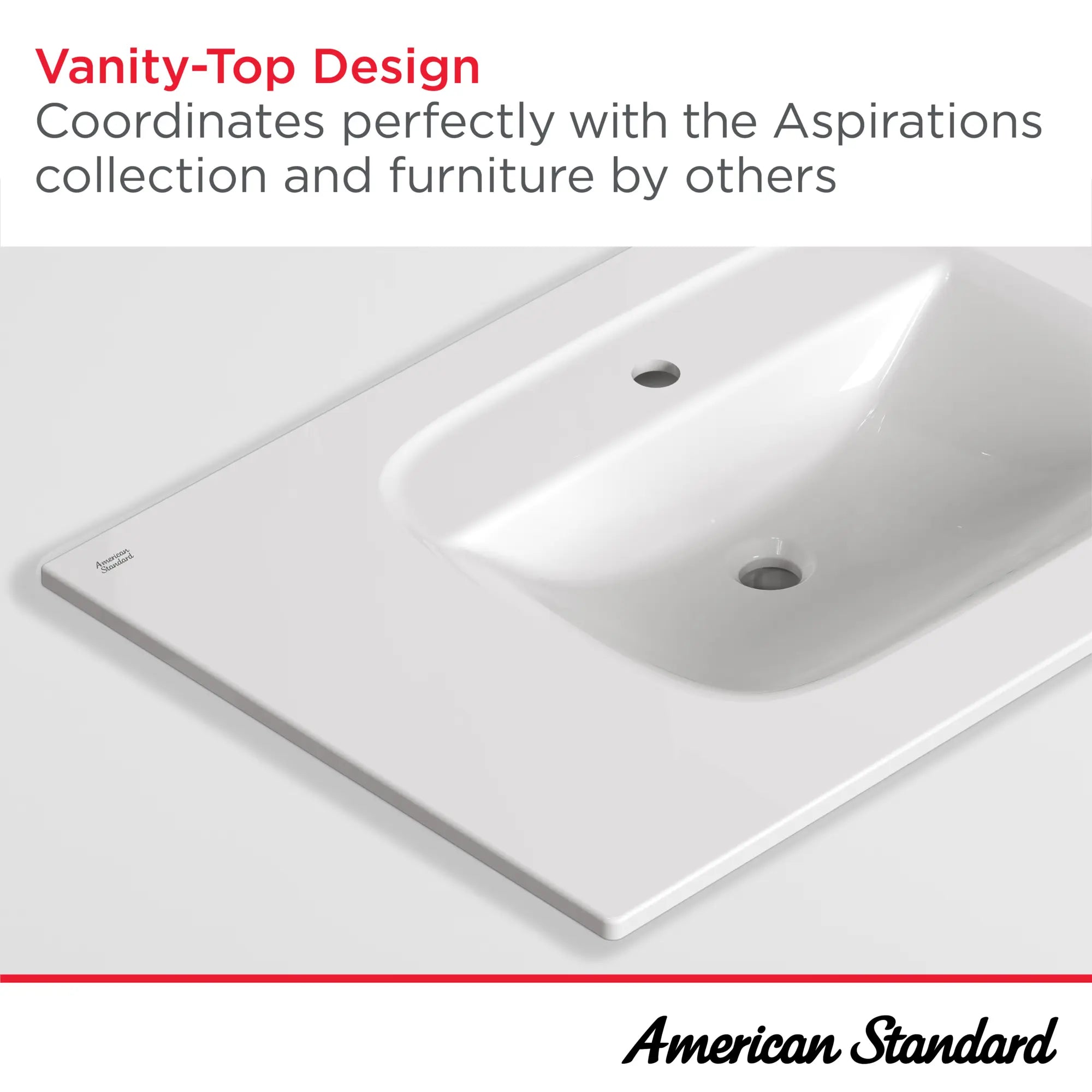 Vanity-Top Design
Coordinates perfectly with the Aspirations collection and furniture by others

American Standard

American Standard