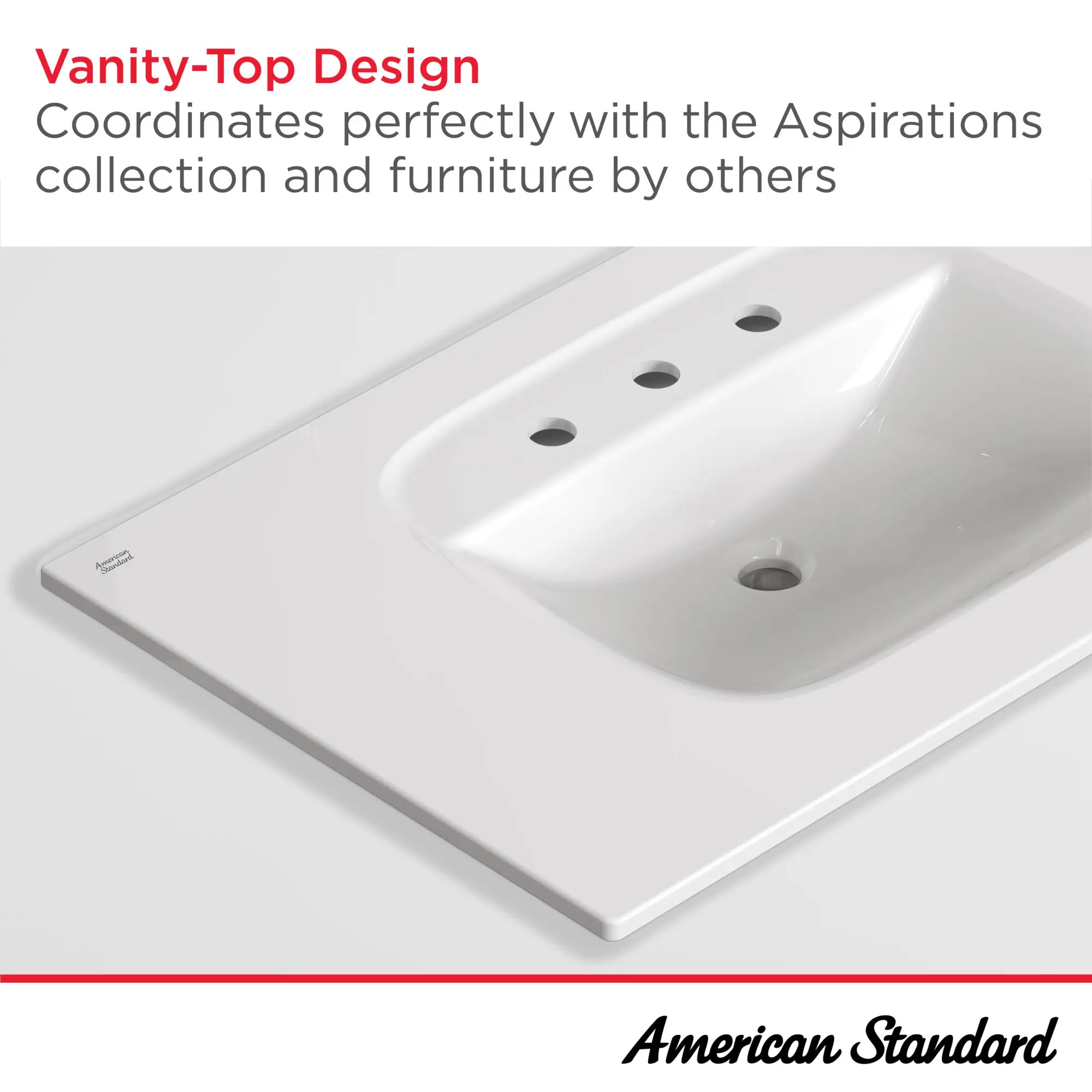 Vanity-Top Design
Coordinates perfectly with the Aspirations collection and furniture by others

American Standard

American Standard