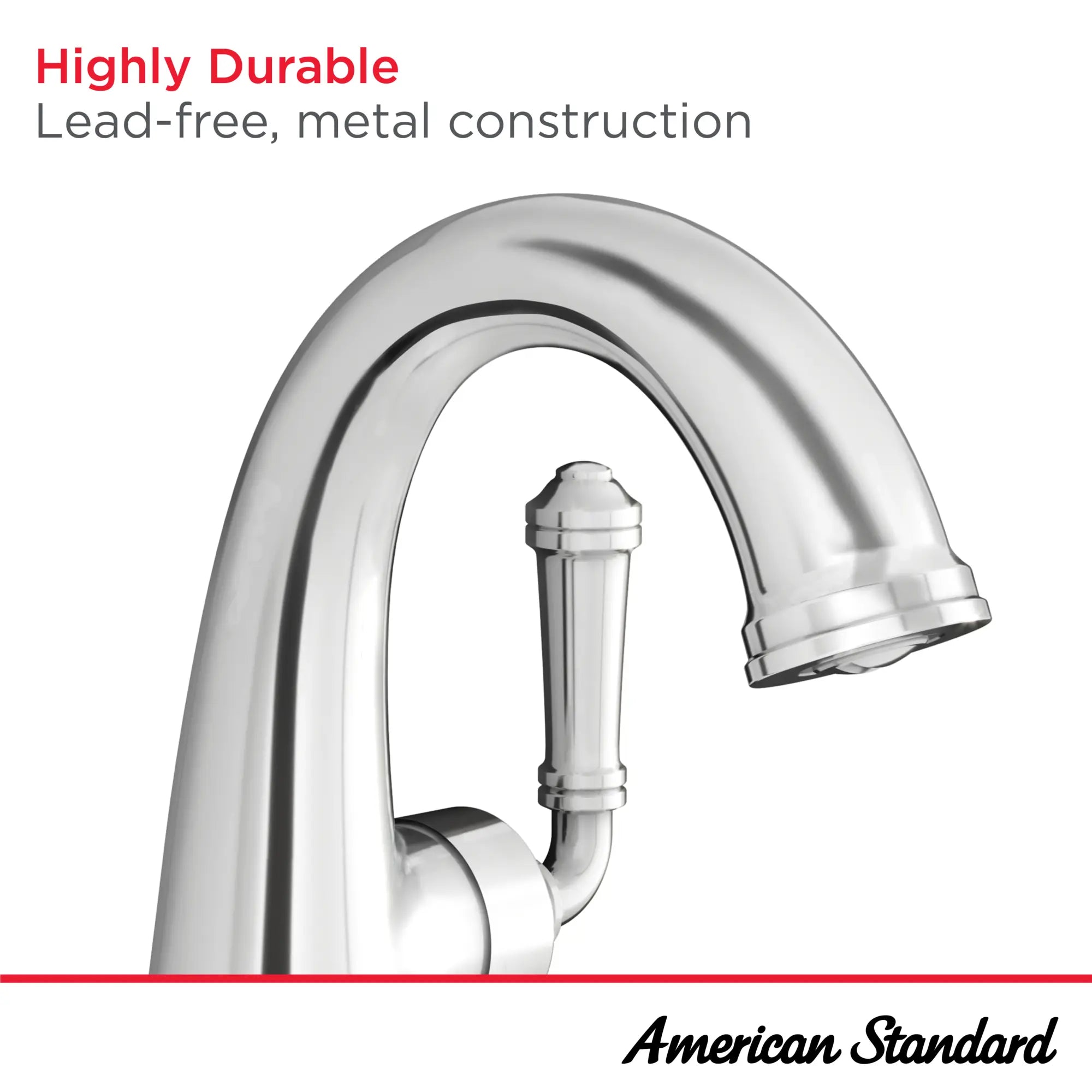 Highly Durable
Lead-free, metal construction

American Standard