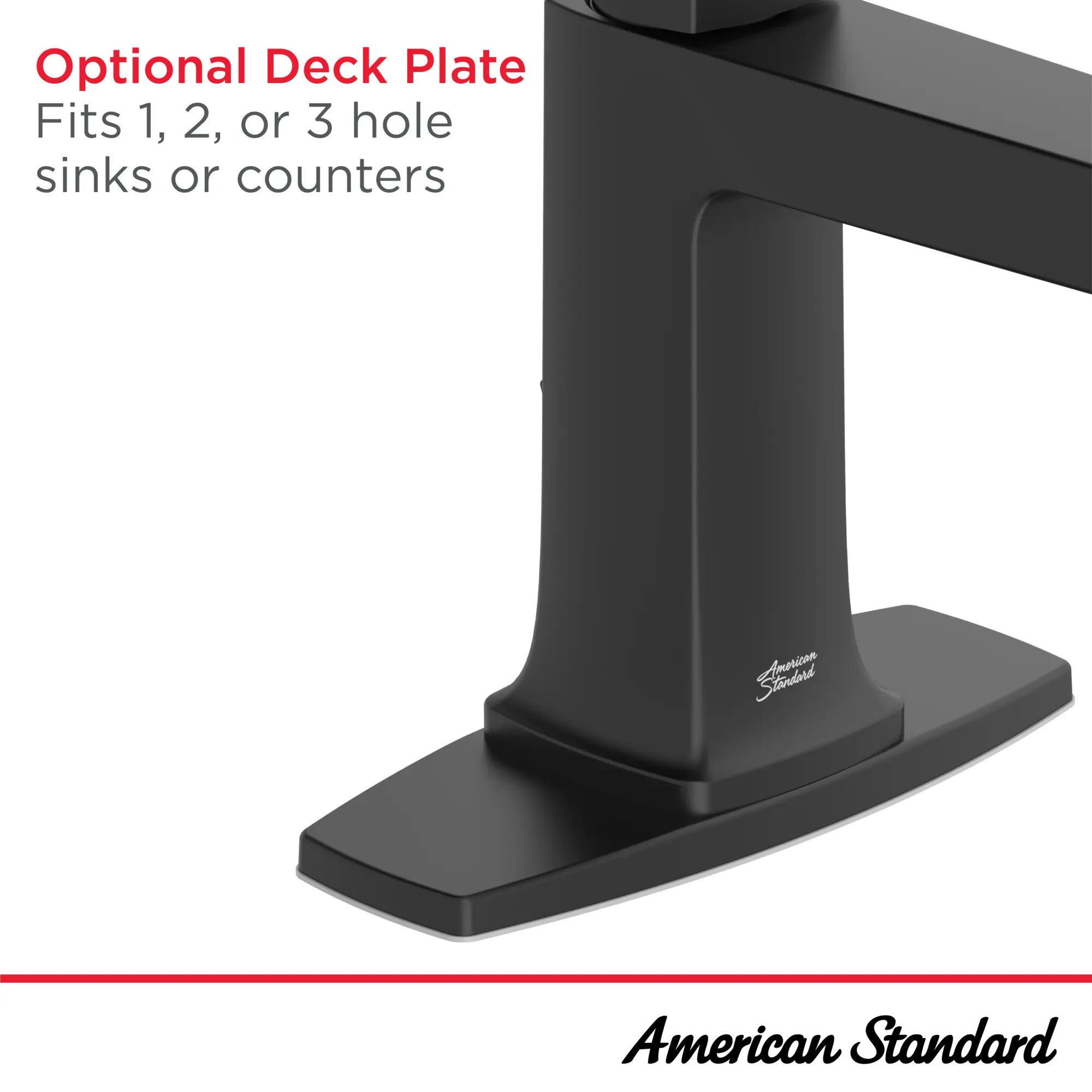 Optional Deck Plate
Fits 1, 2, or 3 hole sinks or counters

American Standard

American Standard