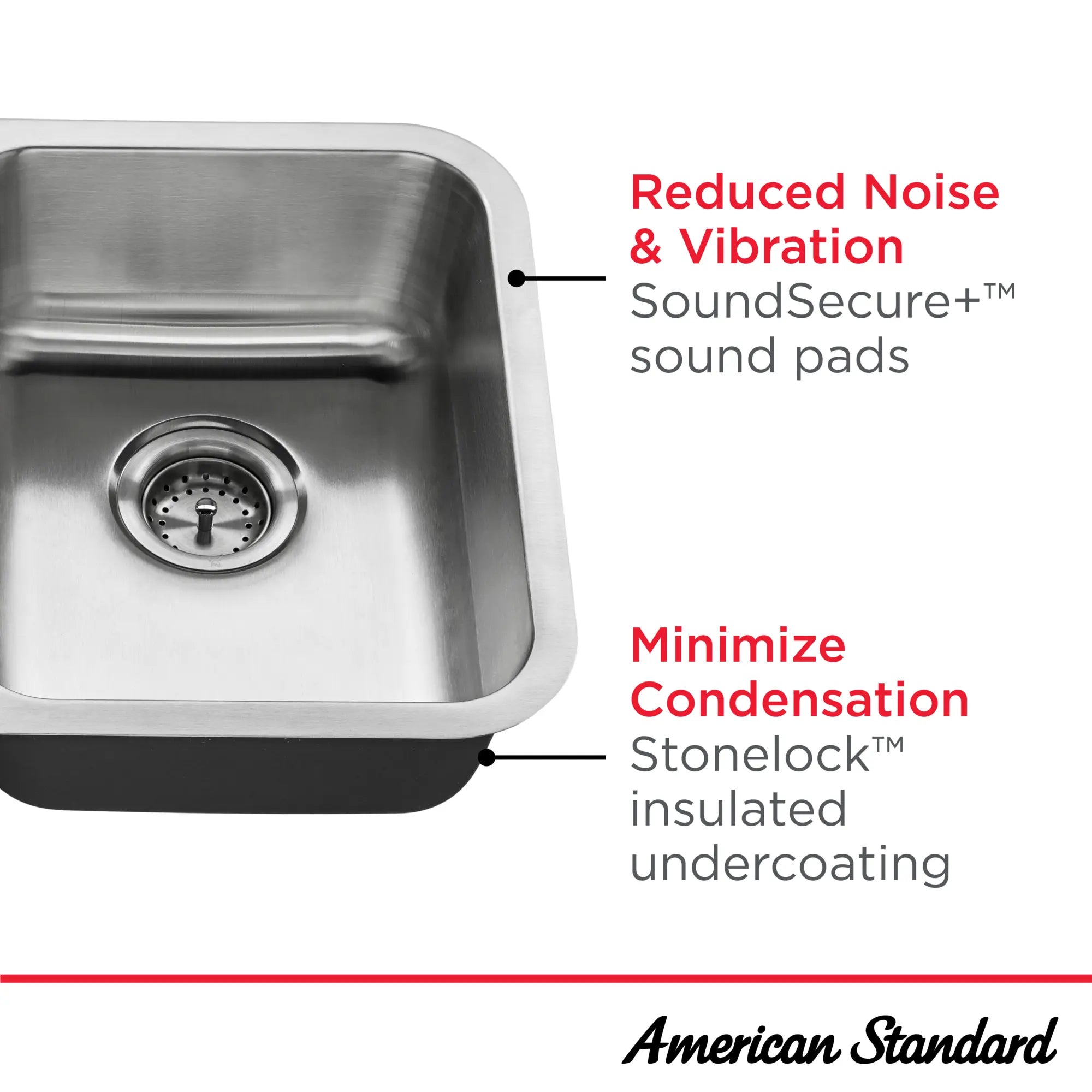 Reduced Noise & Vibration
SoundSecure+™ sound pads

Minimize Condensation
Stonelock™ insulated undercoating

American Standard