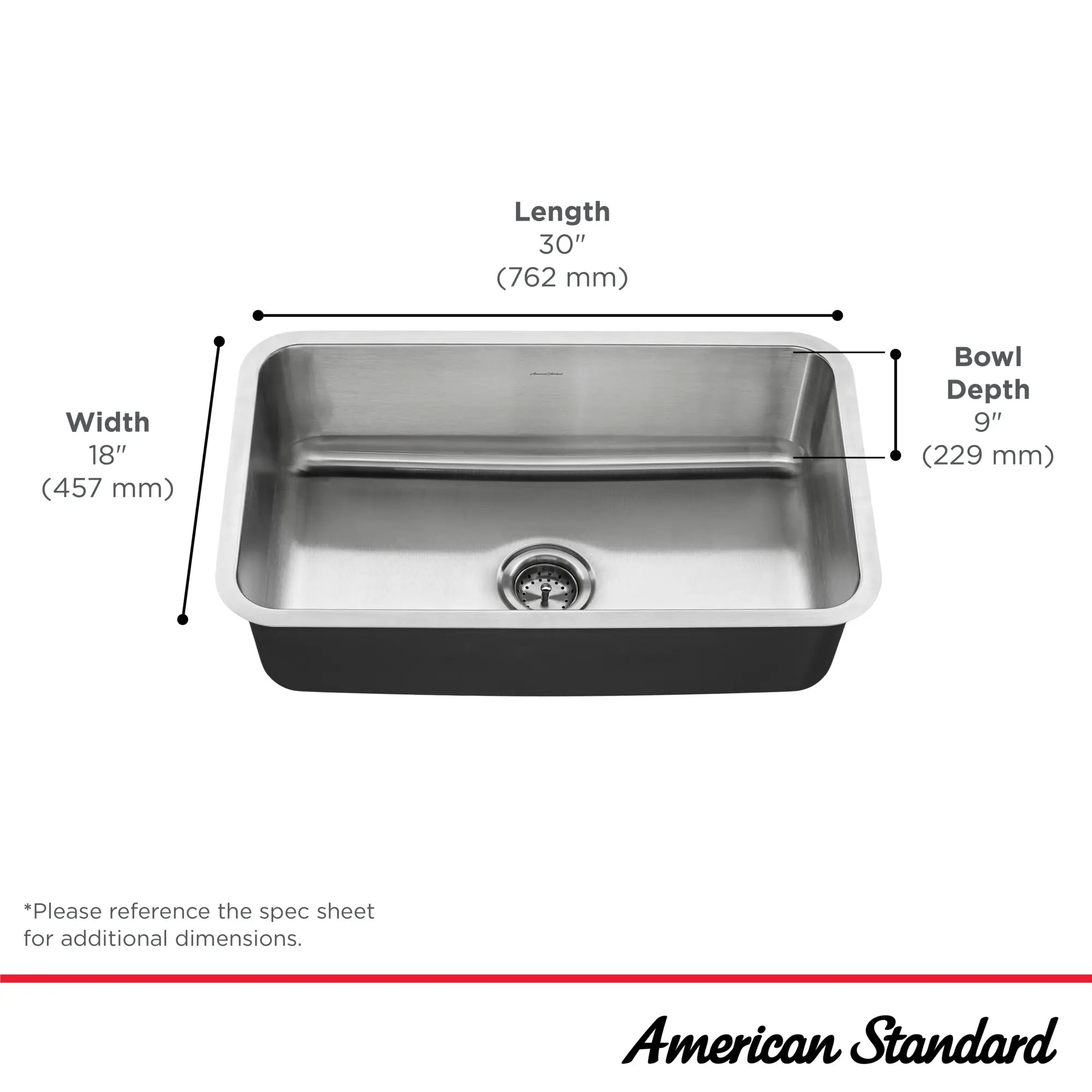 Length
30″
(762 mm)

Width
18″
(457 mm)

American Standard

Bowl
Depth
9″
(229 mm)

*Please reference the spec sheet for additional dimensions.

American Standard