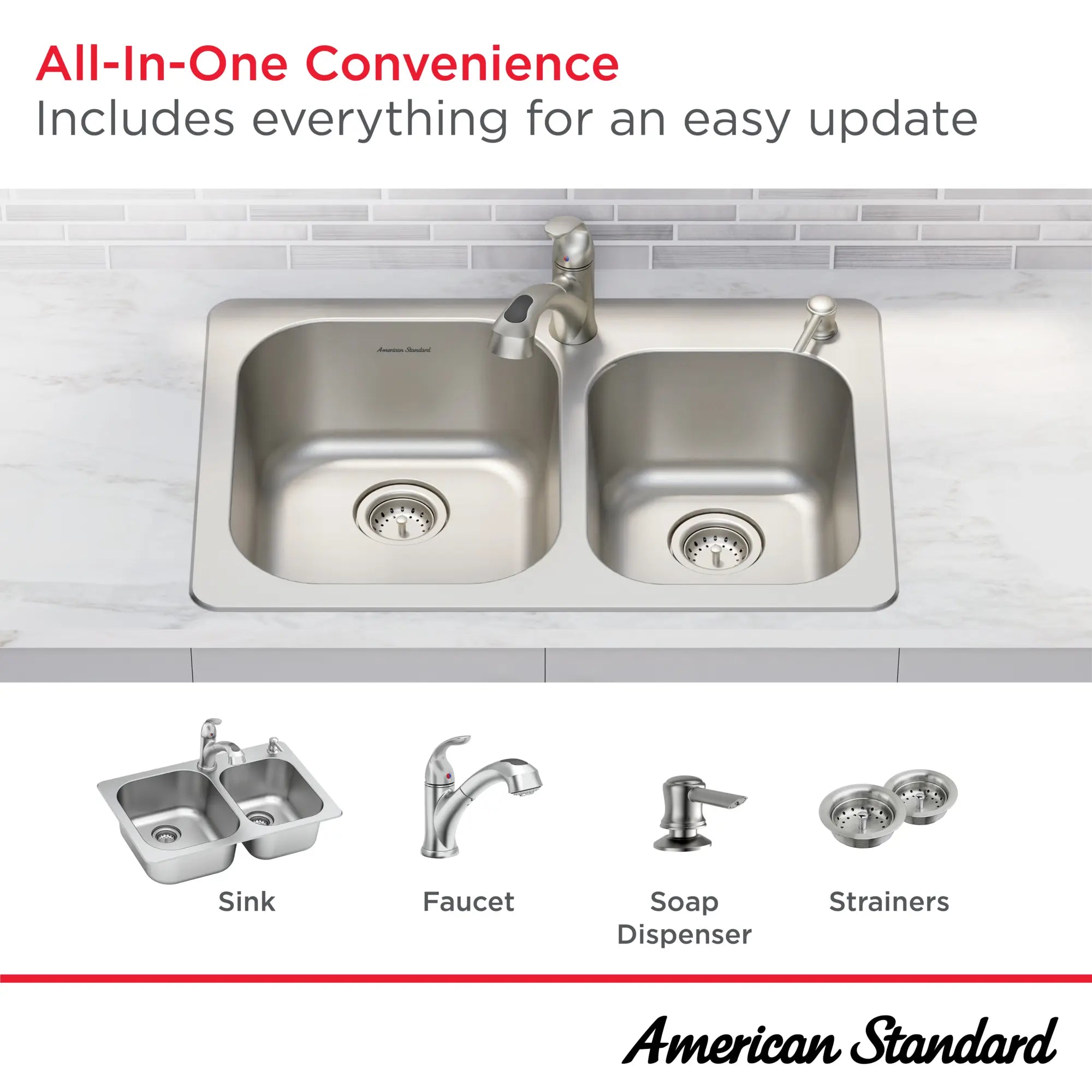 All-In-One Convenience
Includes everything for an easy update

American Standard

Sink

Faucet

Soap Dispenser

Strainers

American Standard