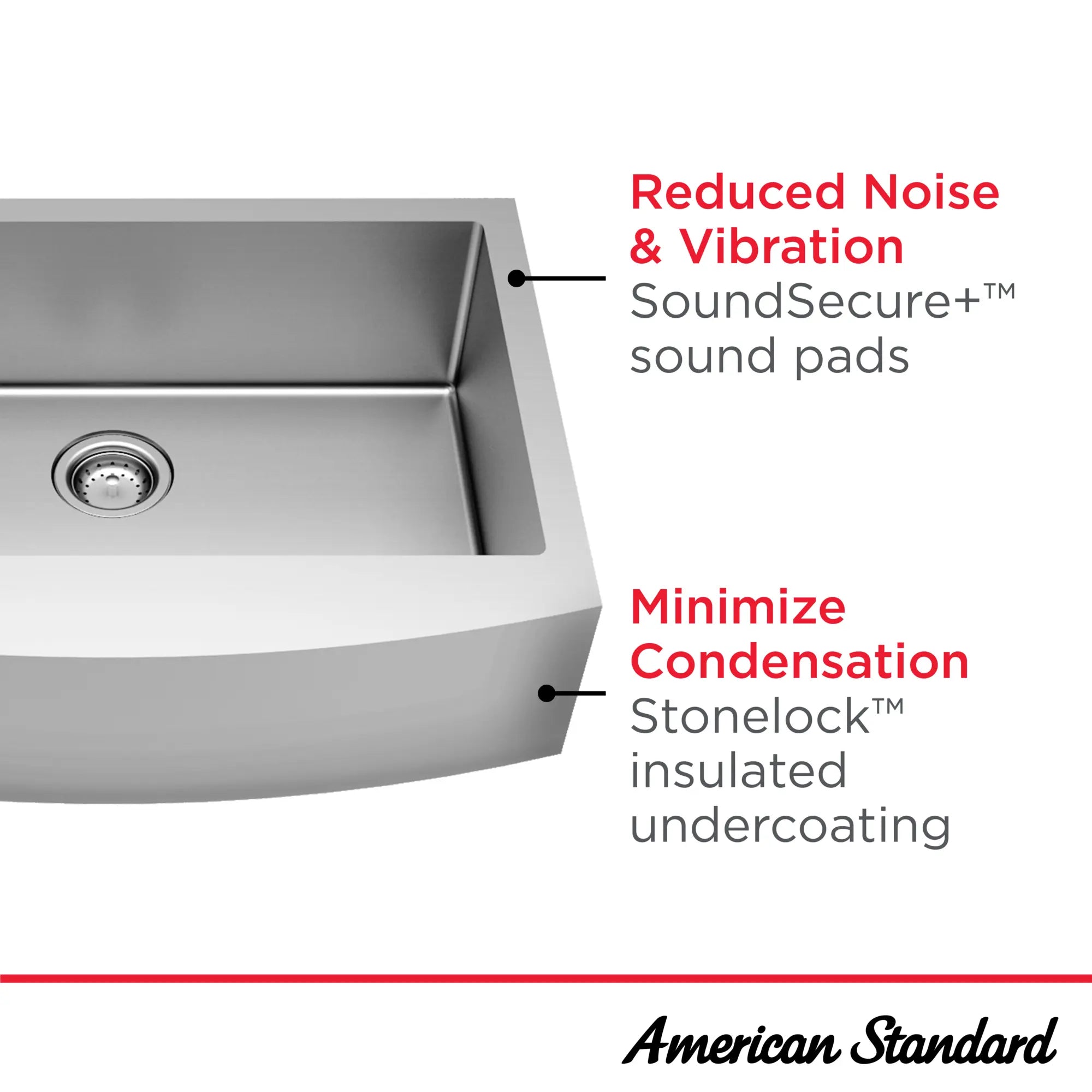 Reduced Noise & Vibration
SoundSecure+™ sound pads

Minimize Condensation
Stonelock™ insulated undercoating

American Standard