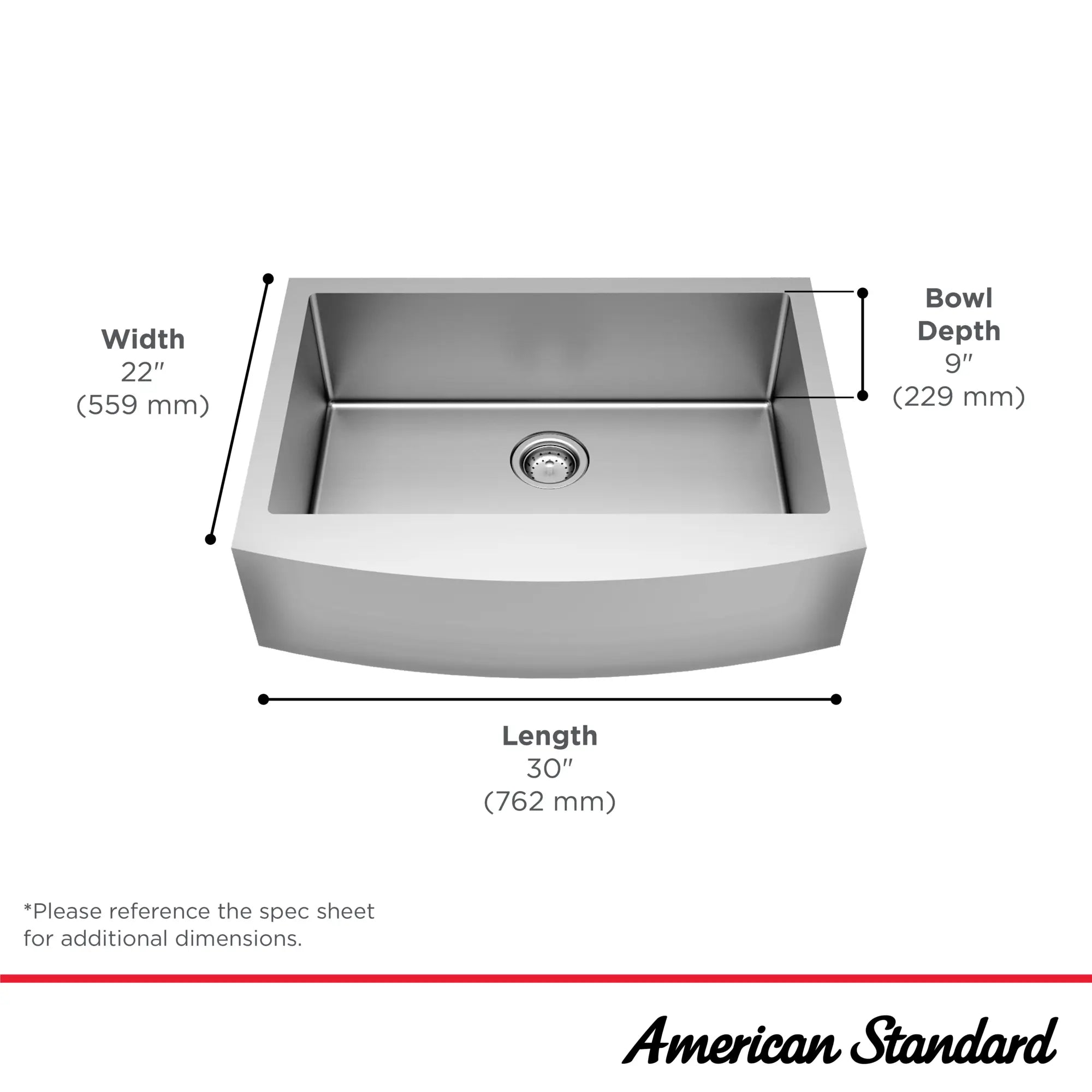 Width
22″
(559 mm)

Bowl
Depth
9″
(229 mm)

Length
30″
(762 mm)

*Please reference the spec sheet for additional dimensions.

American Standard