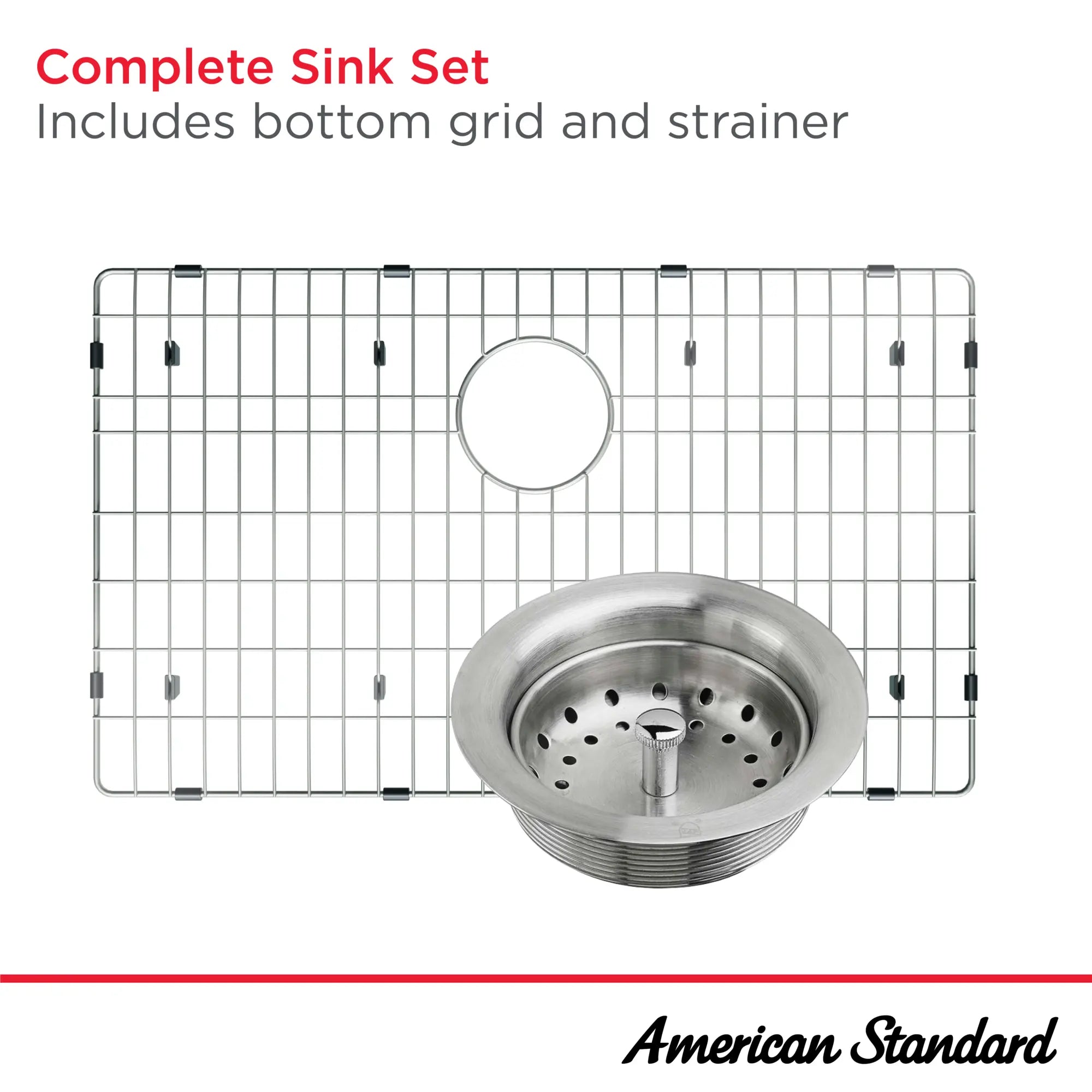 Complete Sink Set
Includes bottom grid and strainer

American Standard