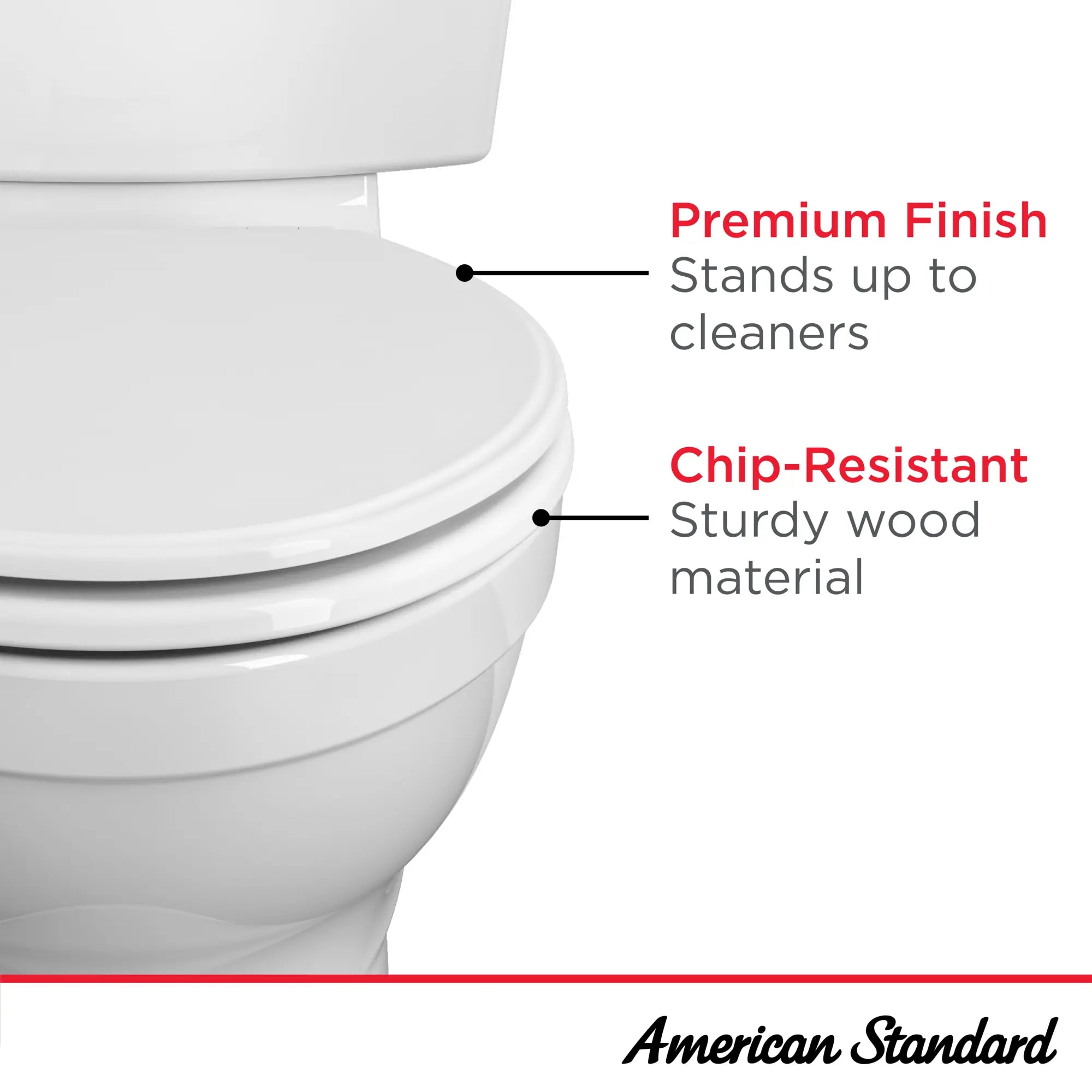 Premium Finish
Stands up to cleaners

Chip-Resistant
Sturdy wood material

American Standard