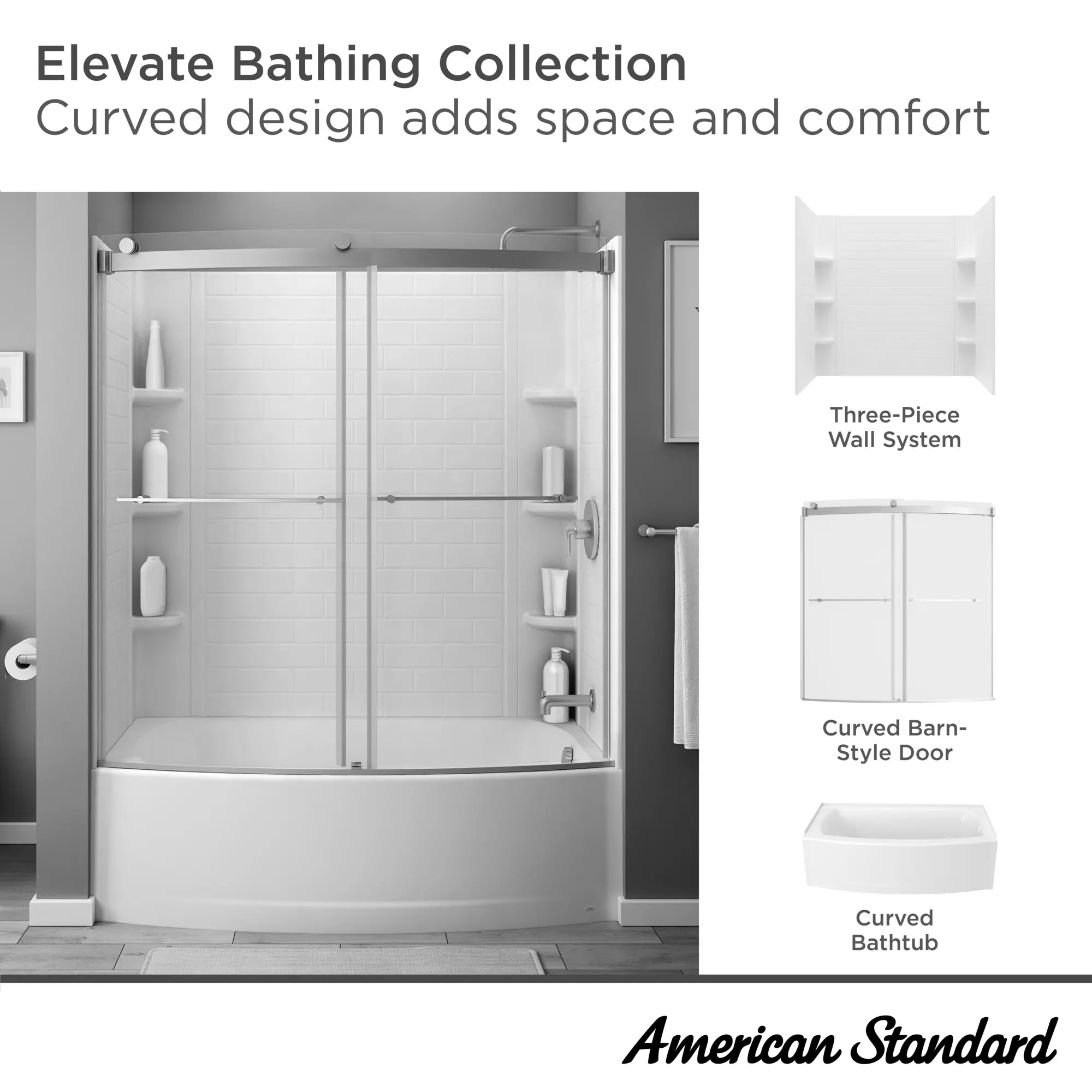 Elevate Bathing Collection
Curved design adds space and comfort

Three-Piece Wall System

Curved Barn-Style Door

Curved Bathtub

American Standard