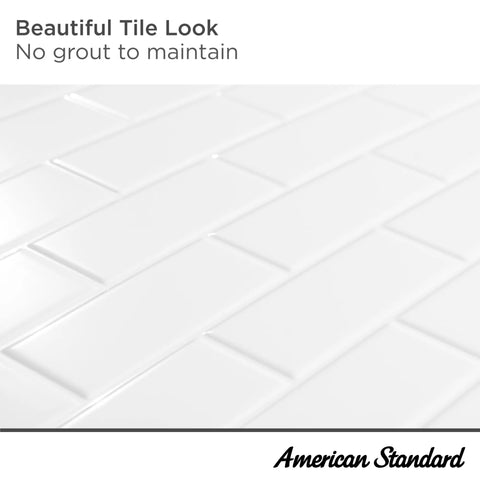 Beautiful Tile Look
No grout to maintain

American Standard