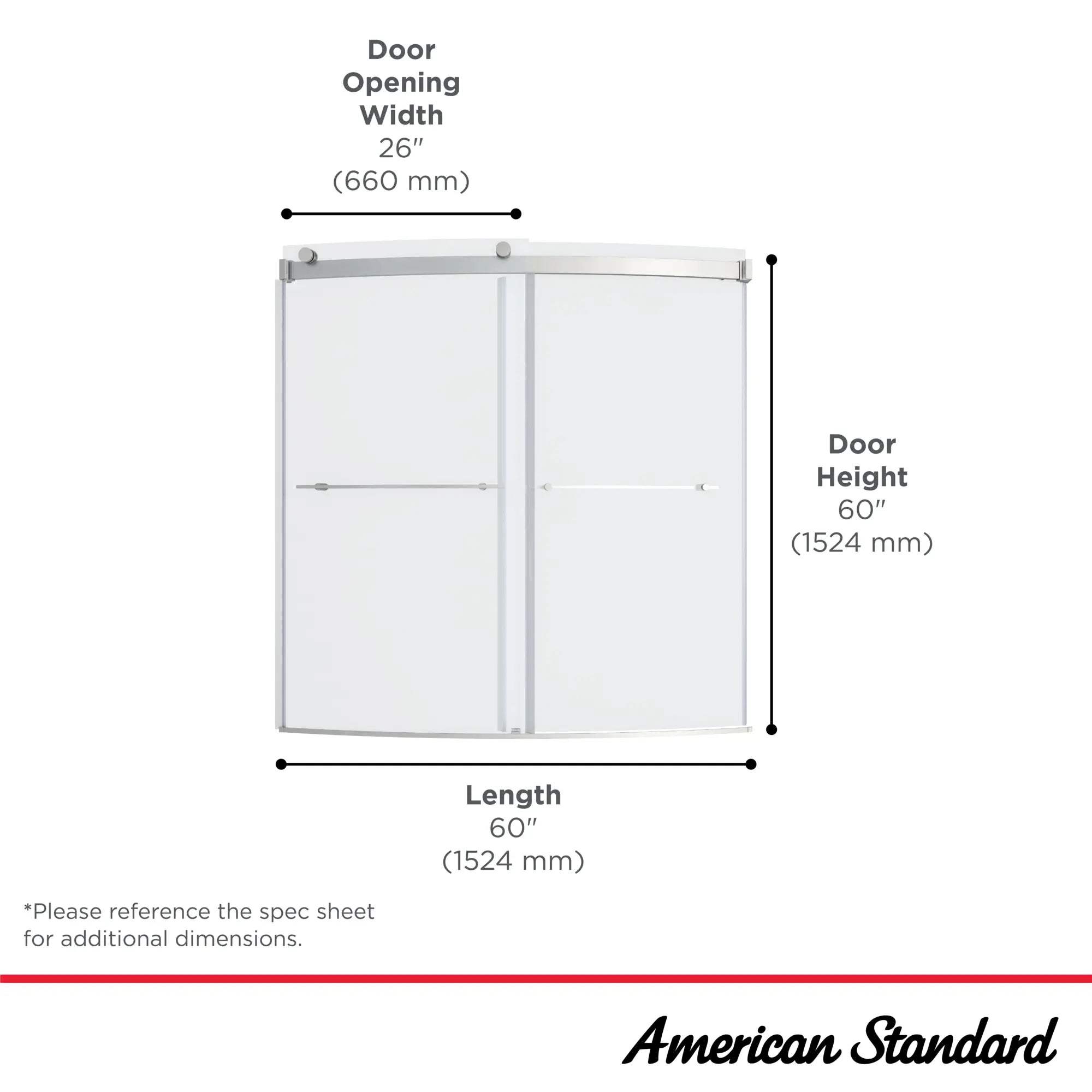 Door Opening Width
26″
(660 mm)

Door Height
60″
(1524 mm)

Length
60″
(1524 mm)

*Please reference the spec sheet for additional dimensions.

American Standard