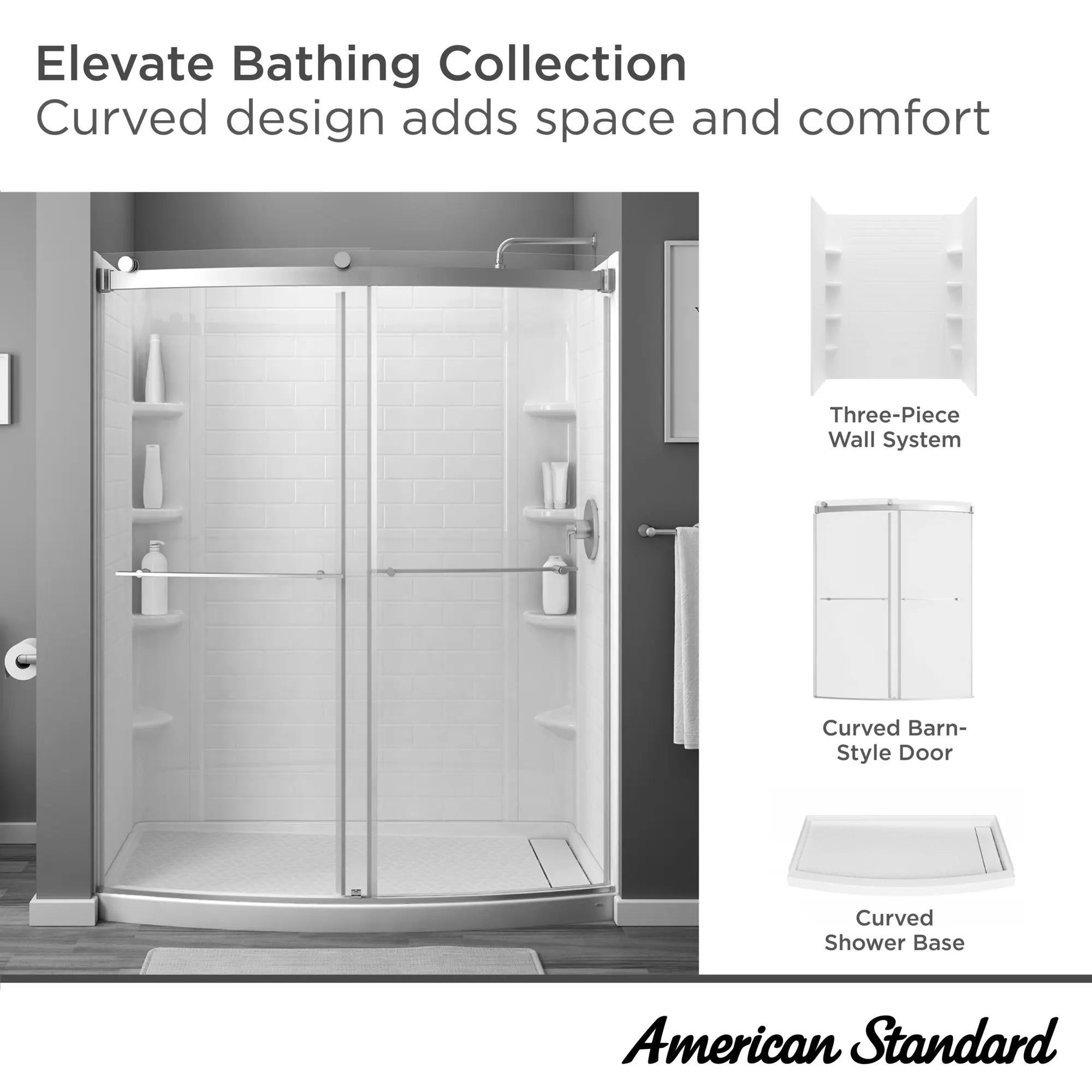 Elevate Bathing Collection
Curved design adds space and comfort

Three-Piece Wall System

Curved Barn-Style Door

Curved Shower Base

American Standard