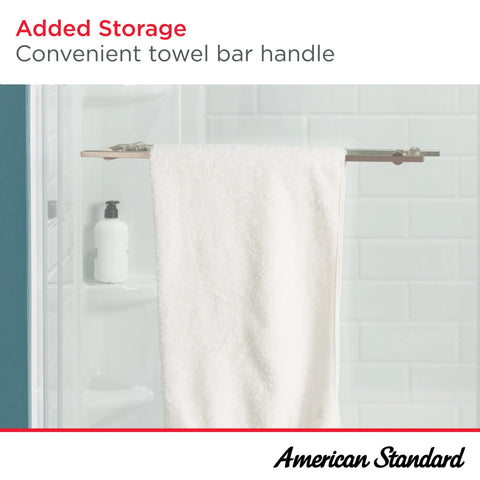 Added Storage
Convenient towel bar handle

American Standard