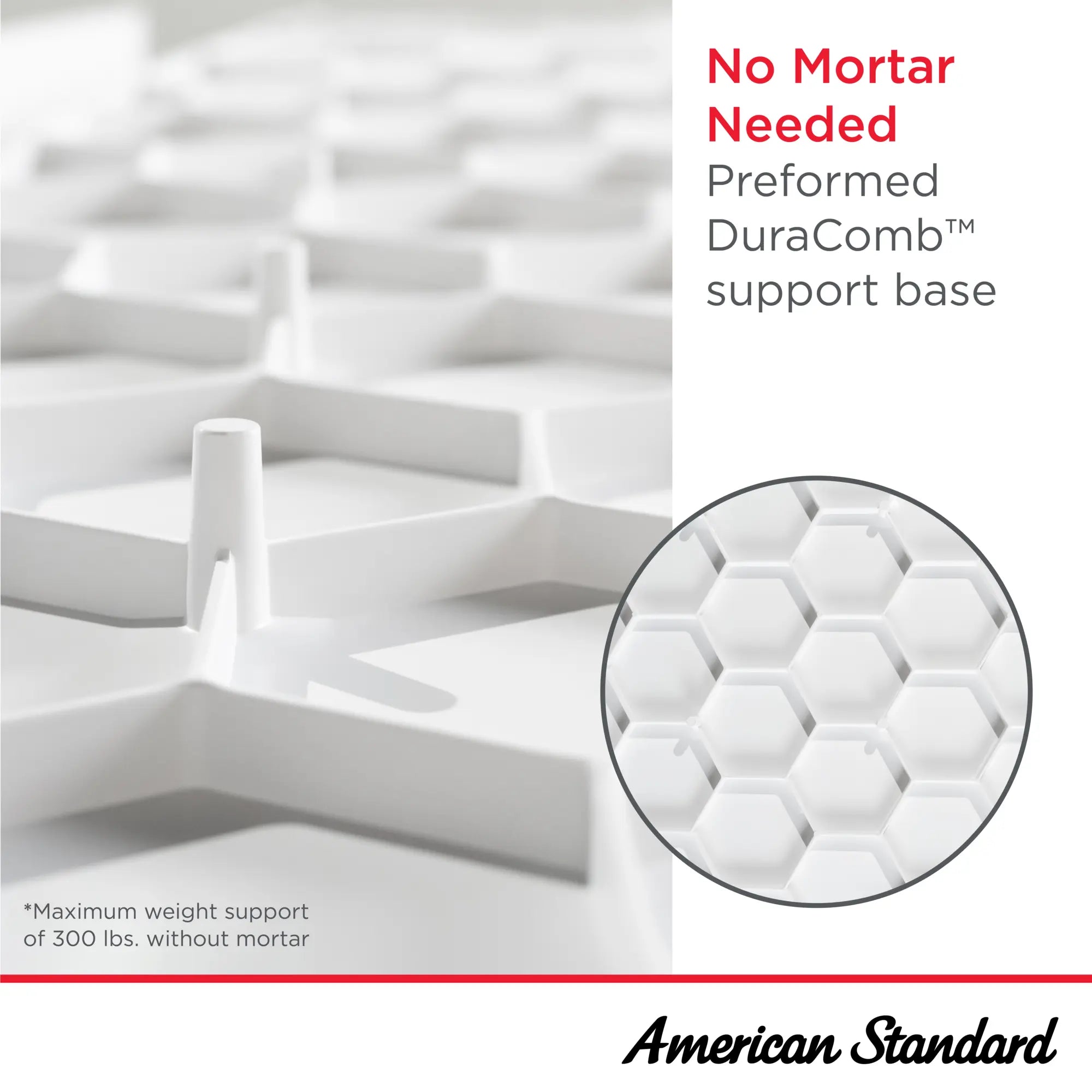 No Mortar Needed

Preformed DuraComb™ support base

*Maximum weight support of 300 lbs. without mortar

American Standard