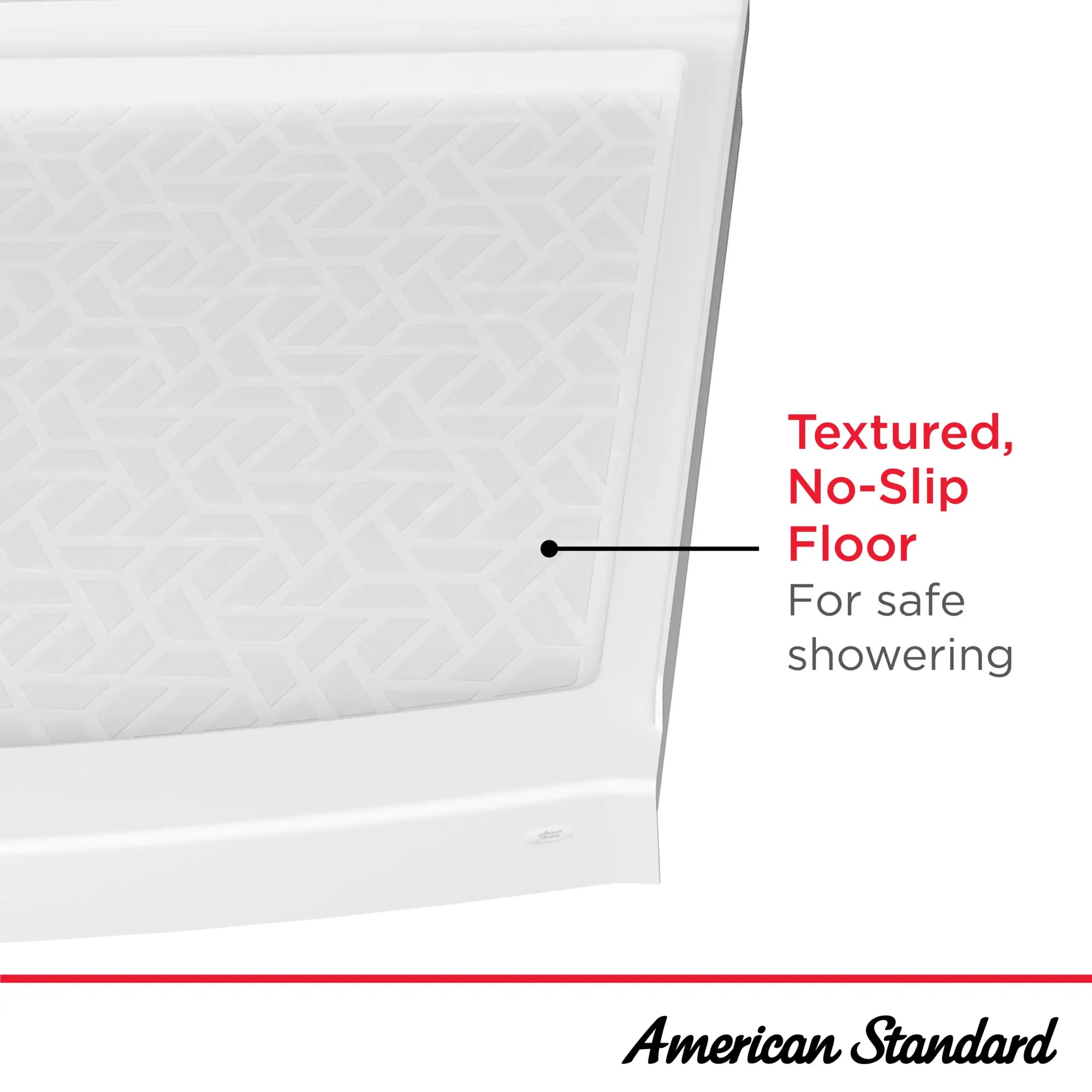 Textured, No-Slip Floor
For safe showering

American Standard