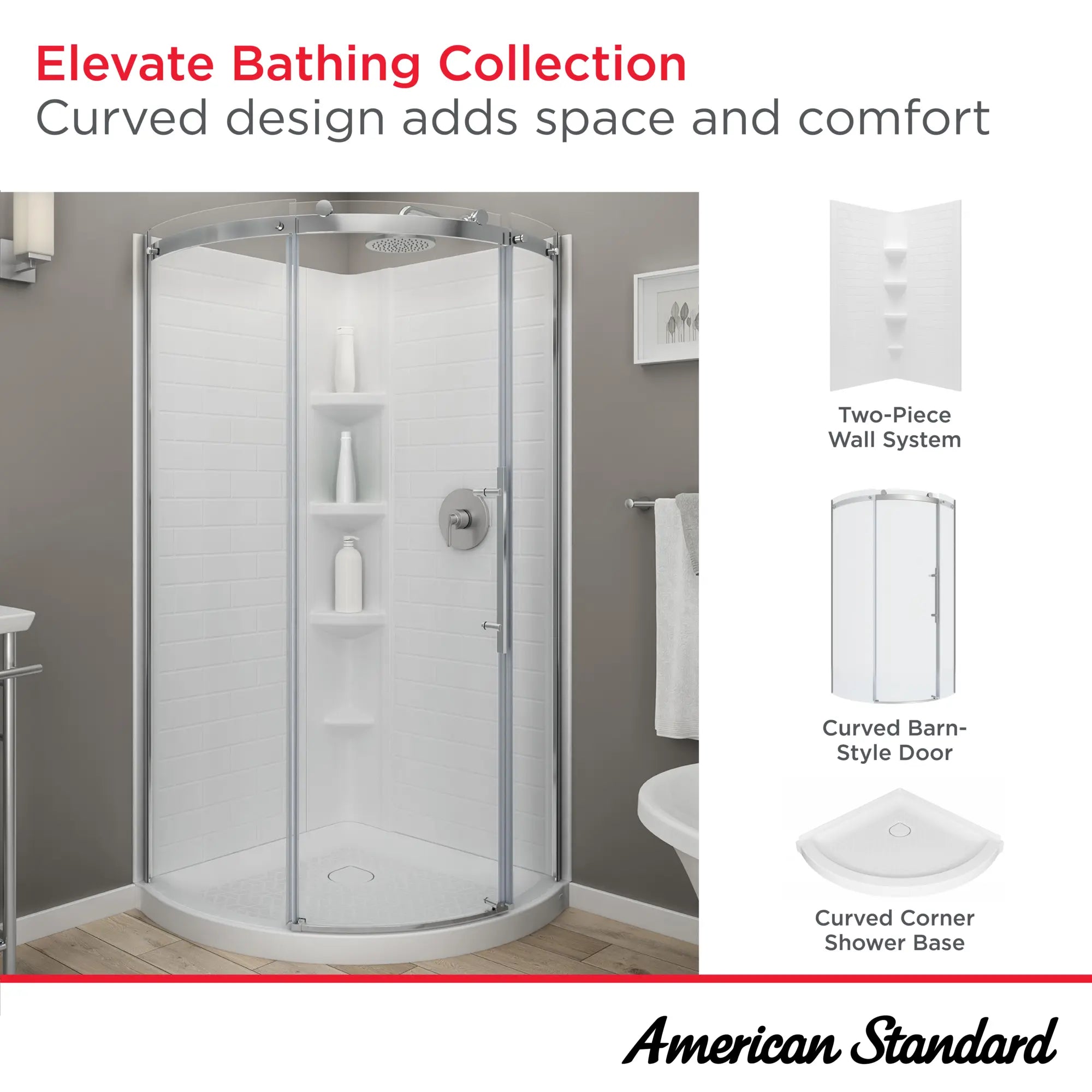 Elevate Bathing Collection
Curved design adds space and comfort

Two-Piece Wall System

Curved Barn-Style Door

Curved Corner Shower Base

American Standard