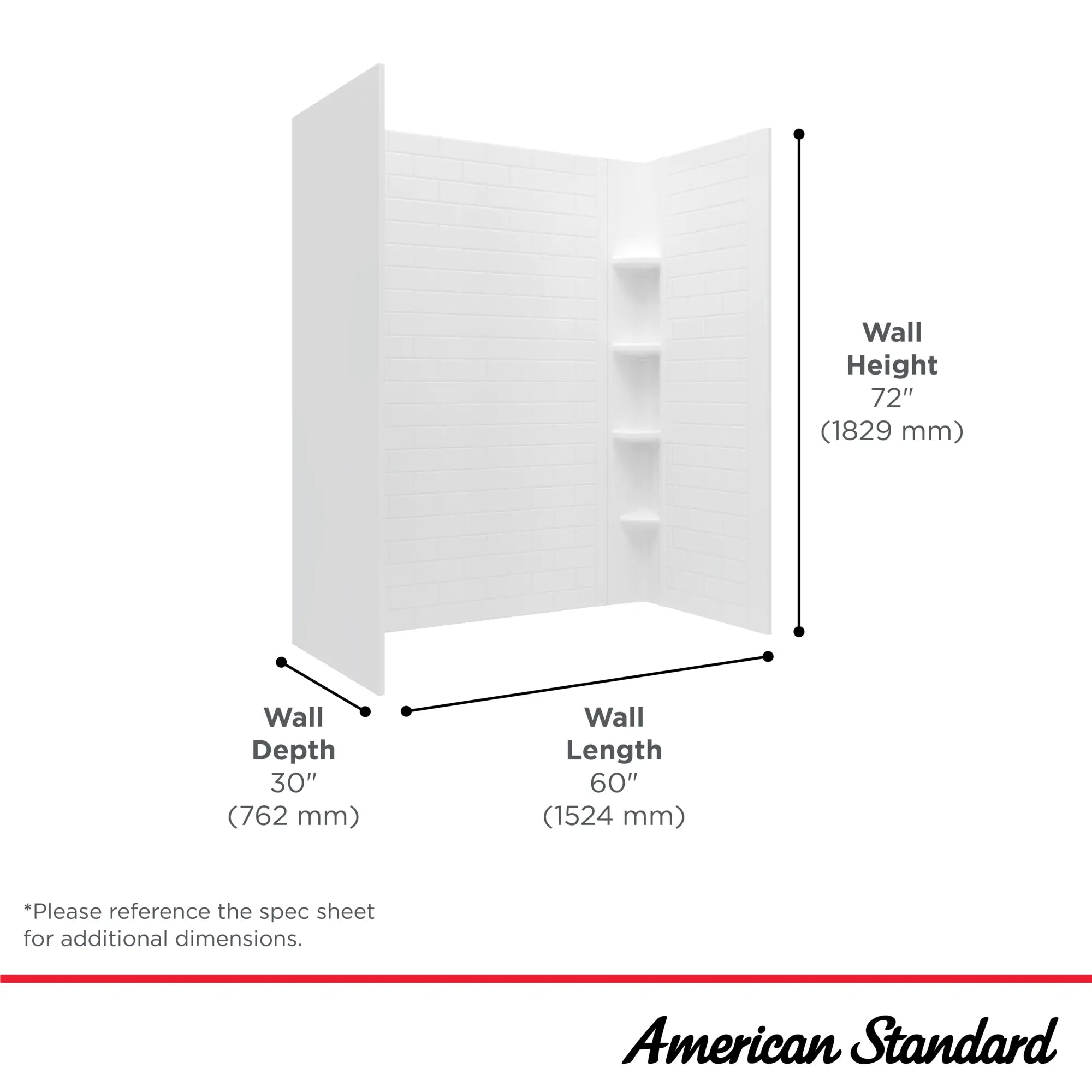 Wall
Height
72″
(1829 mm)

Wall
Depth
30″
(762 mm)

Wall
Length
60″
(1524 mm)

*Please reference the spec sheet for additional dimensions.

American Standard