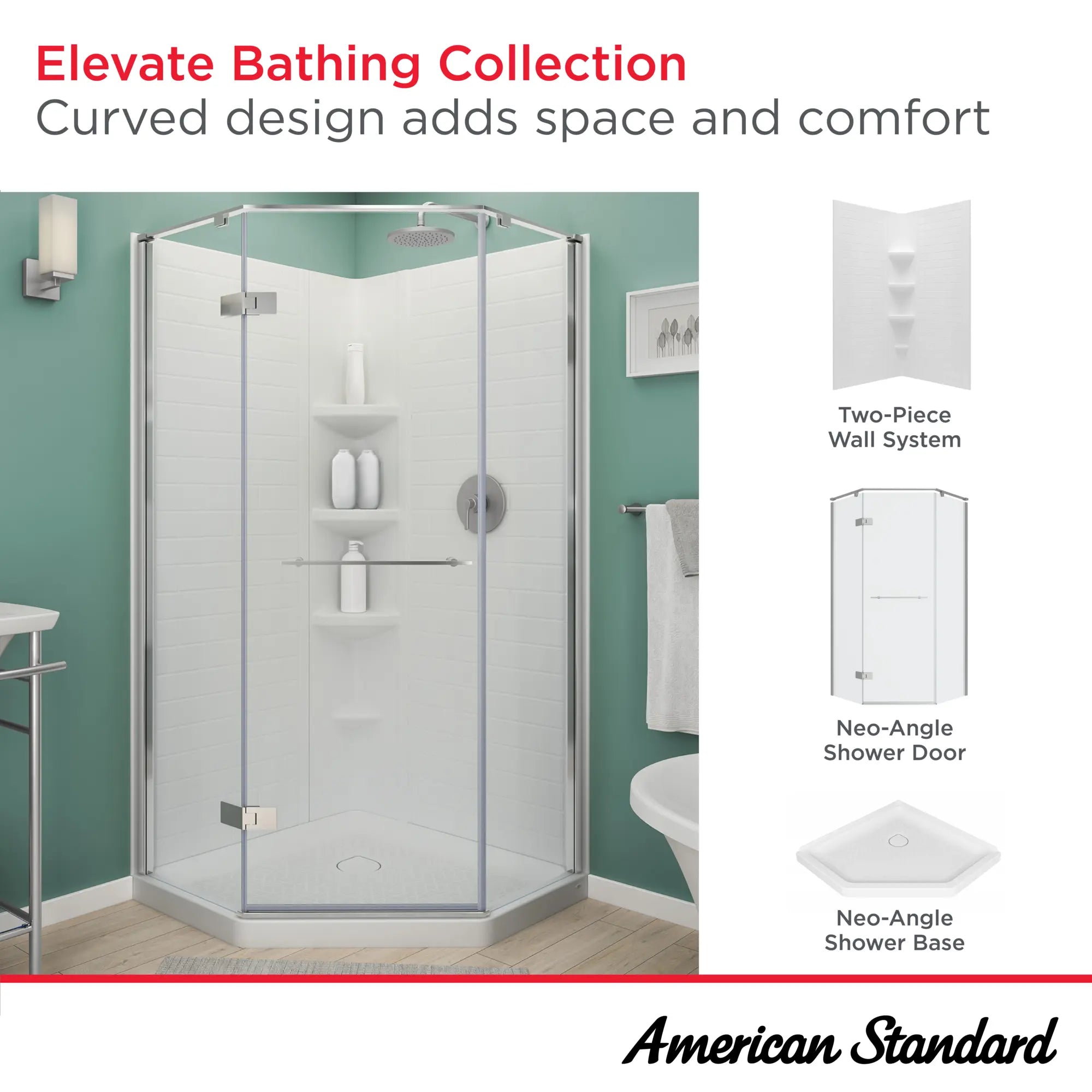 Elevate Bathing Collection
Curved design adds space and comfort

Two-Piece Wall System

Neo-Angle Shower Door

Neo-Angle Shower Base

American Standard