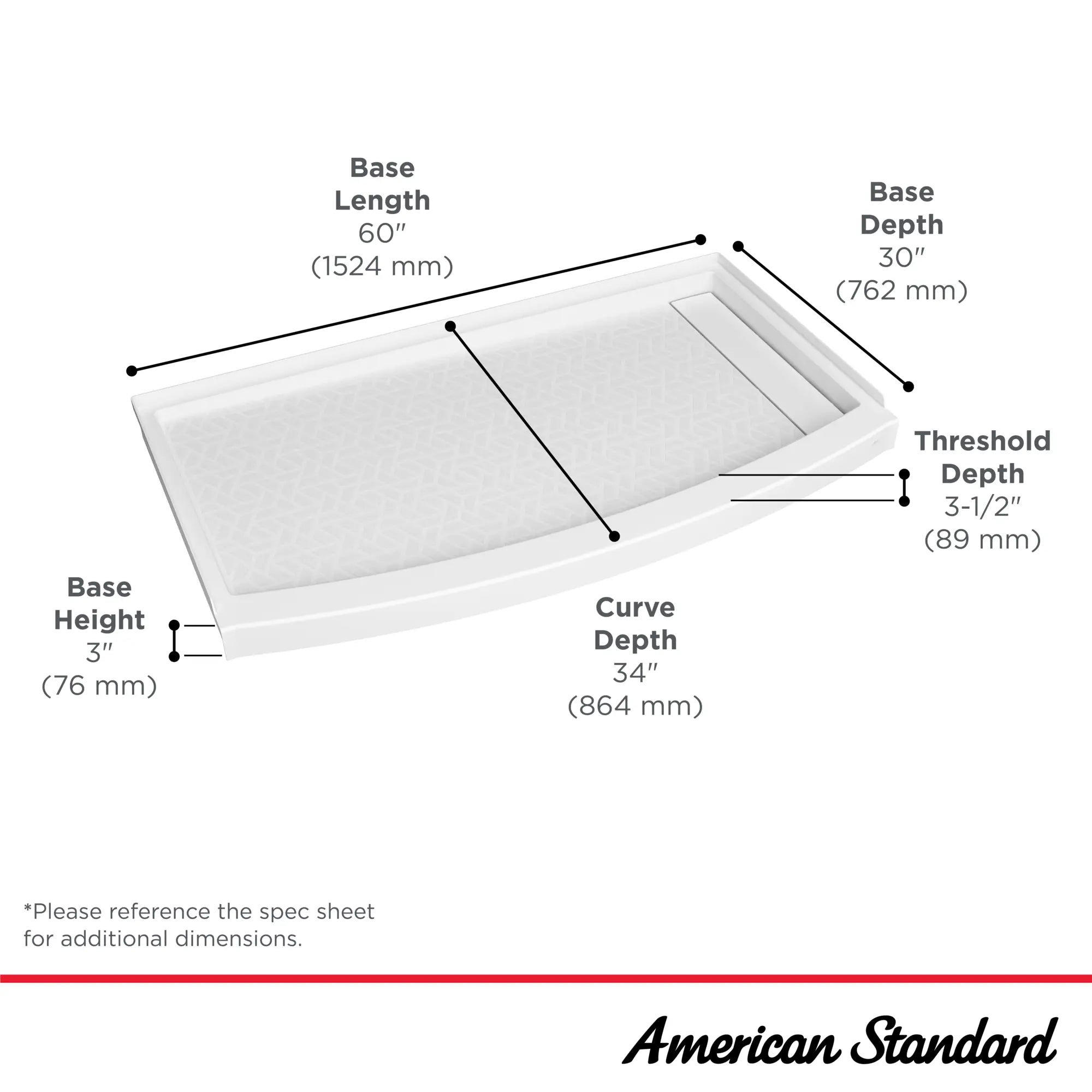 Base Length
60″
(1524 mm)

Base Depth
30″
(762 mm)

Threshold Depth
3-1/2″
(89 mm)

Base Height
3″
(76 mm)

Curve Depth
34″
(864 mm)

*Please reference the spec sheet for additional dimensions.

American Standard