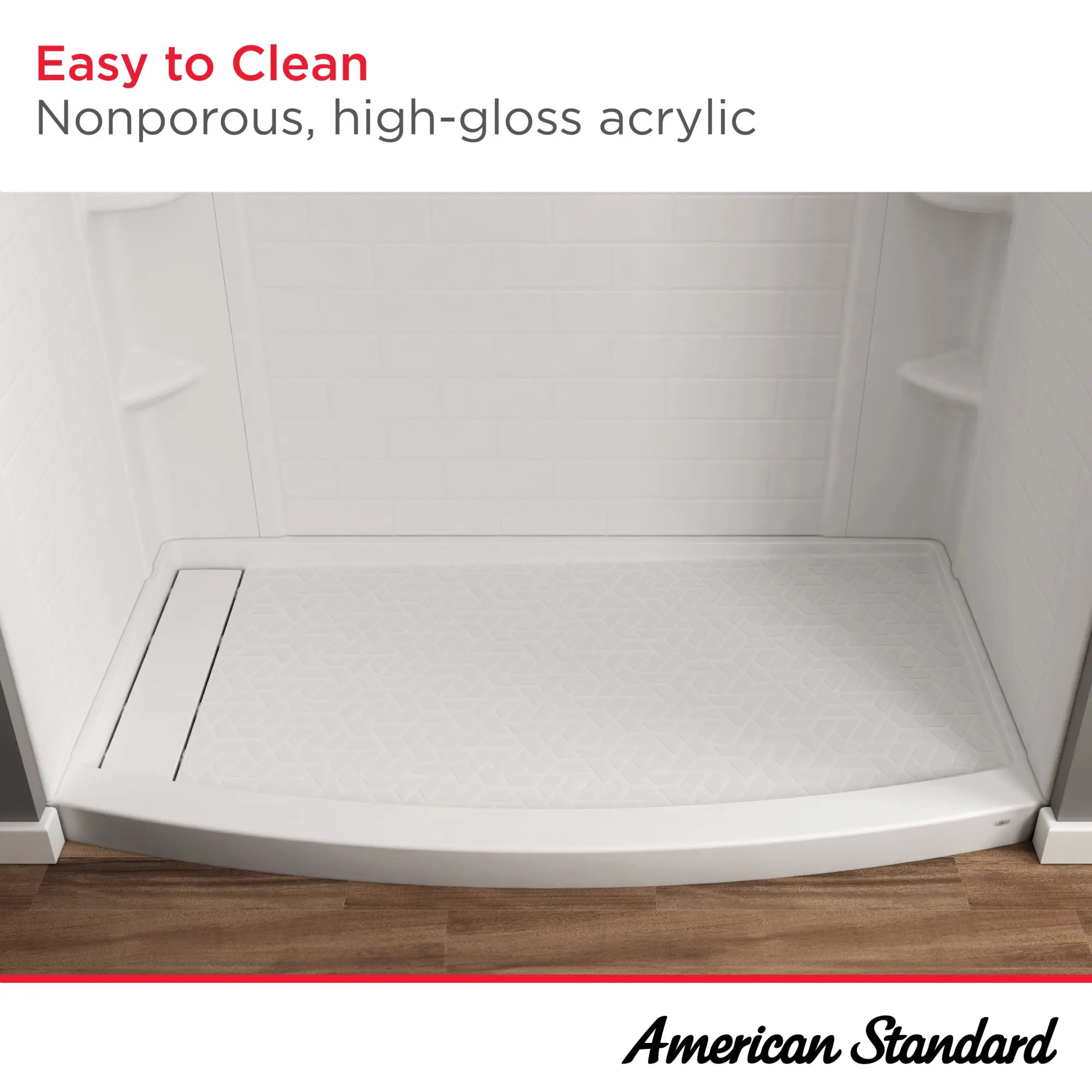 Easy to Clean
Nonporous, high-gloss acrylic

American Standard